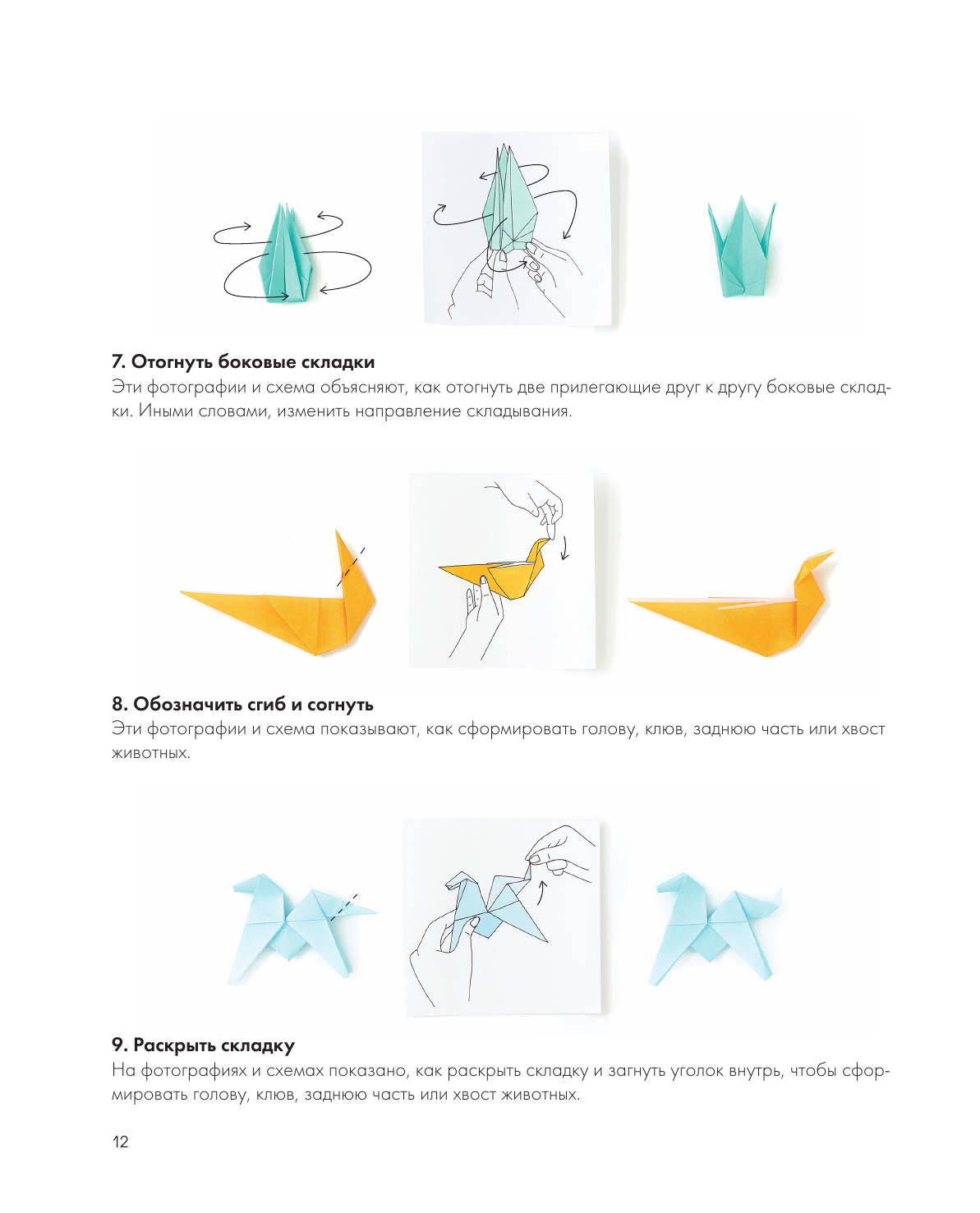 7. Отогнуть боковые складки
Эти фотографии и схема объясняют, как отогнуть две прилегающие друг к другу боковые складки. Иными словами, изменить направление складывания.

8. Обозначить сгиб и согнуть
Эти фотографии и схема показывают, как сформировать голову, клюв, заднюю часть или хвост животных.

9. Раскрыть складку
На фотографиях и схемах показано, как раскрыть складку и загнуть уголок внутрь, чтобы сформировать голову, клюв, заднюю часть или хвост животных.

12