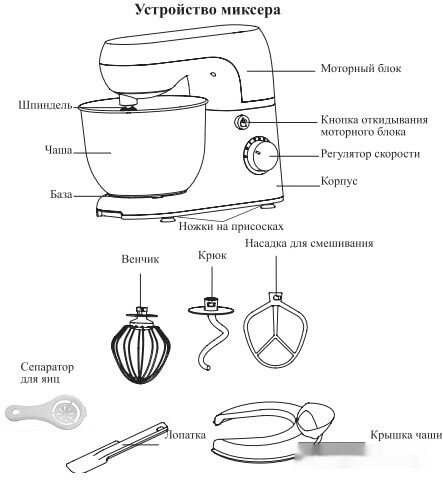 Устройство миксера

Моторный блок

Шпиндель

Кнопка откидывания моторного блока

Чаша

Регулятор скорости

Корпус

База

Ножки на присосках

Венчик

Крюк

Насадка для смешивания

Сепаратор для яиц

Лопатка

Крышка чаши