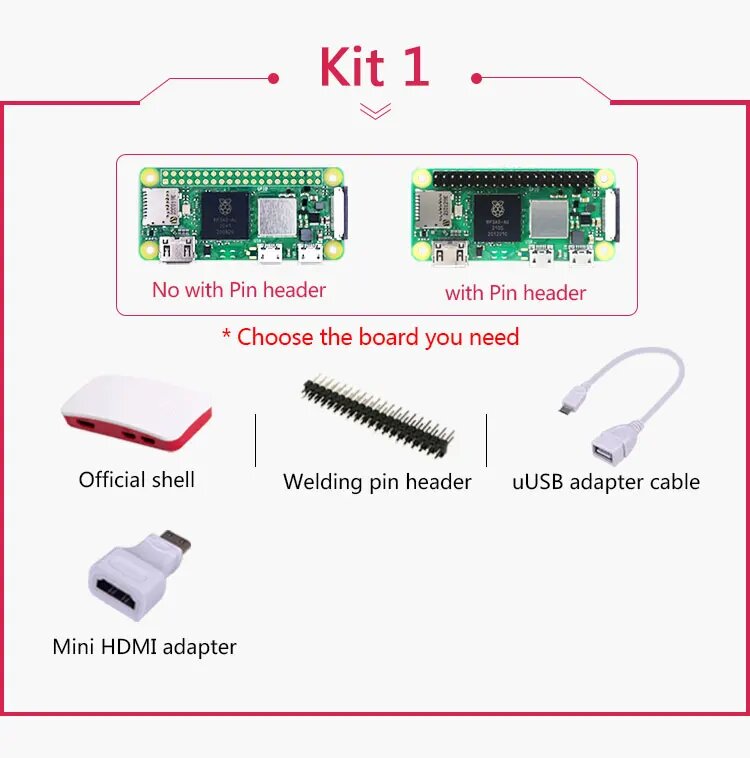 Kit 1

No with Pin header

with Pin header

* Choose the board you need

Official shell

Welding pin header

uUSB adapter cable

Mini HDMI adapter