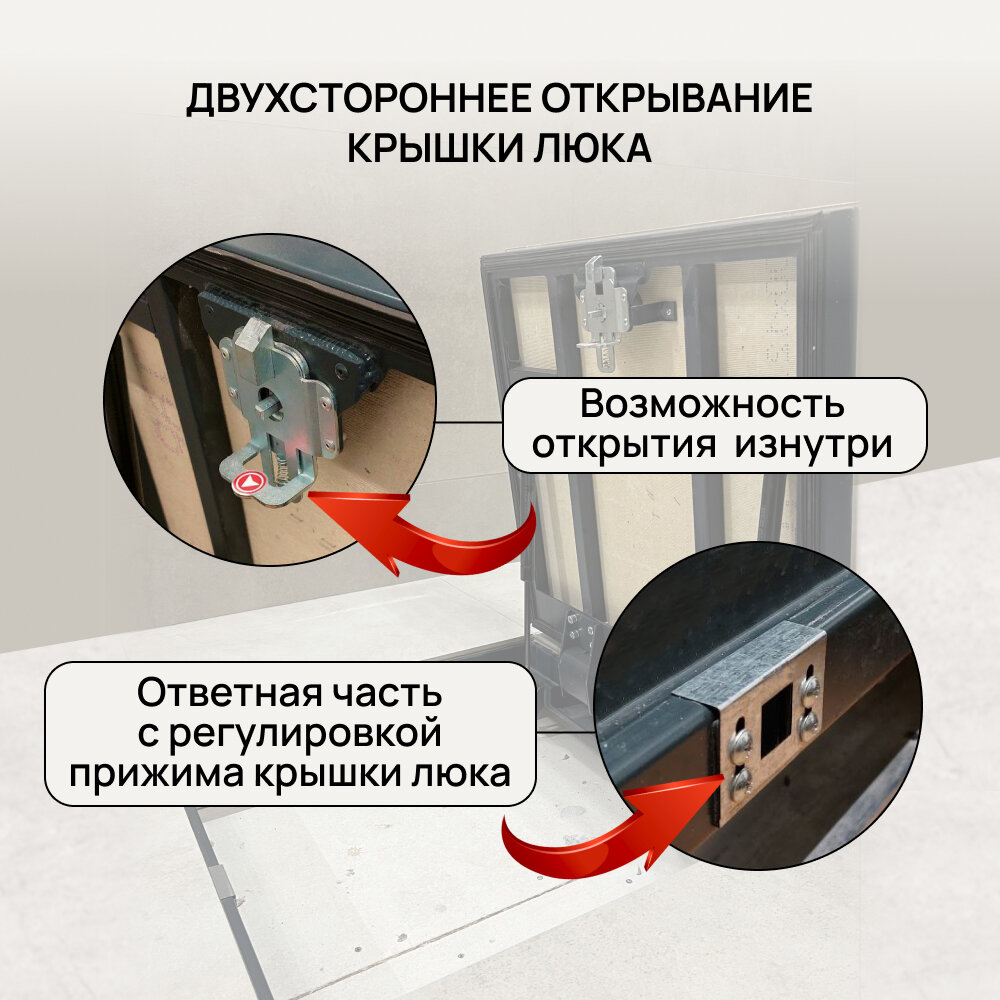 ДВУХСТОРОННЕЕ ОТКРЫВАНИЕ КРЫШКИ ЛЮКА

Возможность открытия изнутри

Ответная часть с регулировкой прижима крышки люка