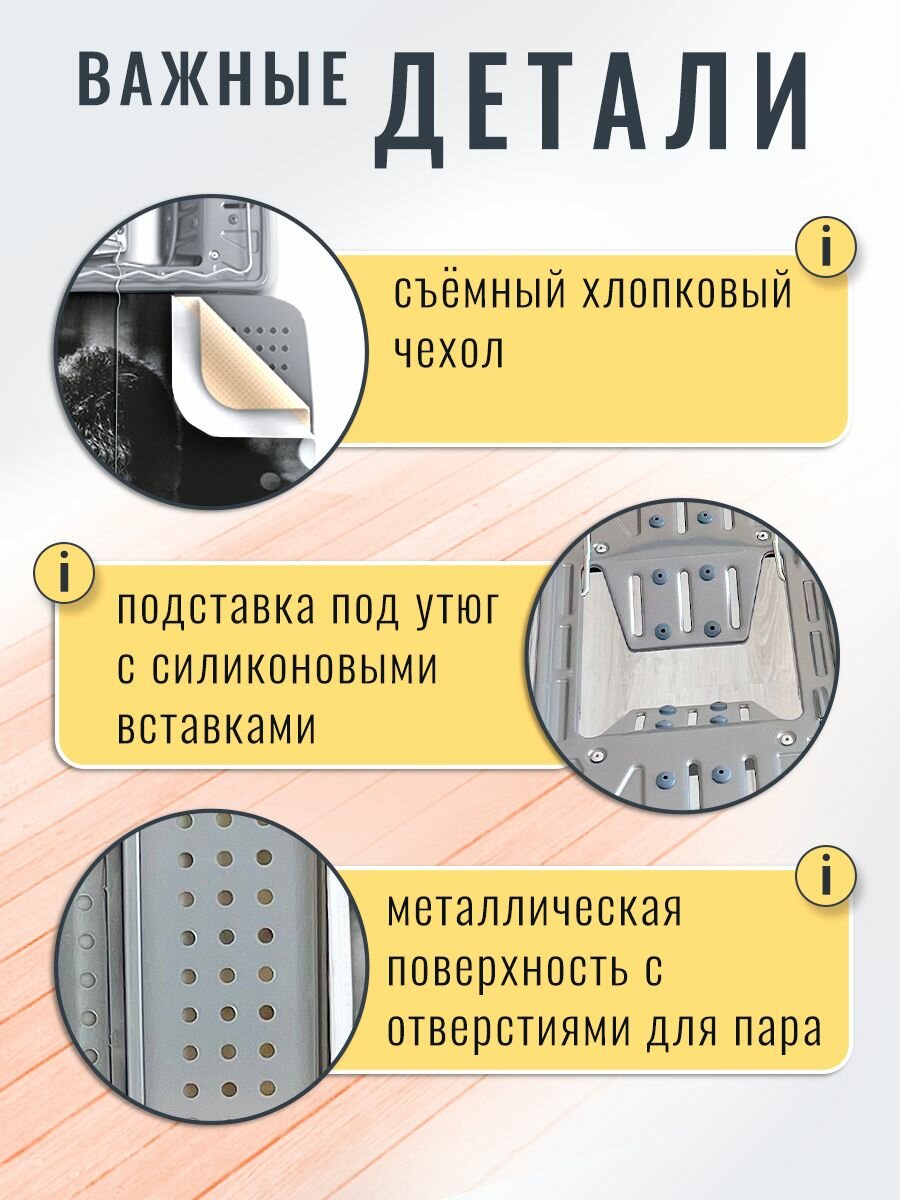 ВАЖНЫЕ ДЕТАЛИ

i

съёмный хлопковый чехол

i

подставка под утюг с силиконовыми вставками

i

металлическая поверхность с отверстиями для пара