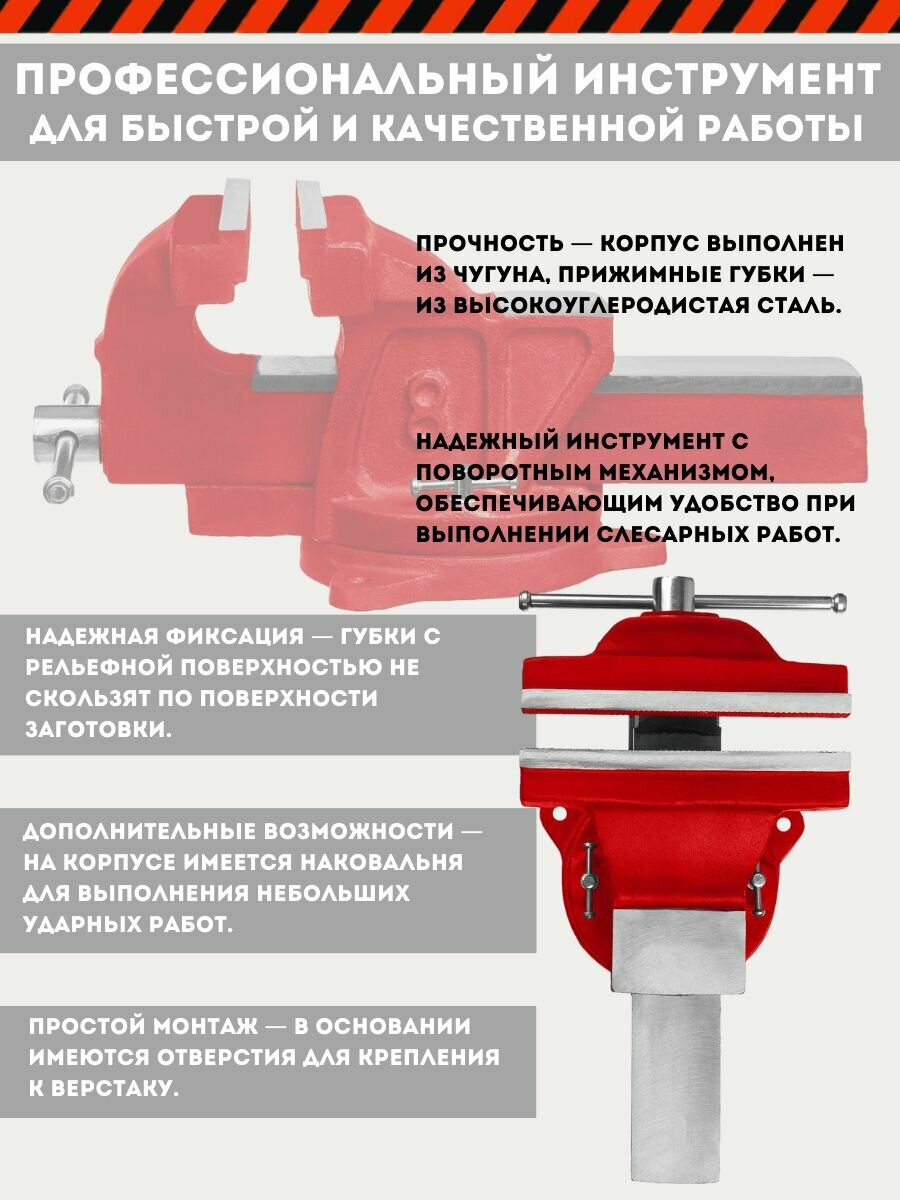 ПРОФЕССИОНАЛЬНЫЙ ИНСТРУМЕНТ ДЛЯ БЫСТРОЙ И КАЧЕСТВЕННОЙ РАБОТЫ

ПРОЧНОСТЬ — КОРПУС ВЫПОЛНЕН ИЗ ЧУГУНА, ПРИЖИМНЫЕ ГУБКИ — ИЗ ВЫСОКОУГЛЕРОДИСТАЯ СТАЛЬ.

НАДЕЖНЫЙ ИНСТРУМЕНТ С ПОВОРОТНЫМ МЕХАНИЗМОМ, ОБЕСПЕЧИВАЮЩИМ УДОБСТВО ПРИ ВЫПОЛНЕНИИ СЛЕСАРНЫХ РАБОТ.

НАДЕЖНАЯ ФИКСАЦИЯ — ГУБКИ С РЕЛЬЕФНОЙ ПОВЕРХНОСТЬЮ НЕ СКОЛЬЗЯТ ПО ПОВЕРХНОСТИ ЗАГОТОВКИ.

ДОПОЛНИТЕЛЬНЫЕ ВОЗМОЖНОСТИ — НА КОРПУСЕ ИМЕЕТСЯ НАКОВАЛЬНЯ ДЛЯ ВЫПОЛНЕНИЯ НЕБОЛЬШИХ УДАРНЫХ РАБОТ.

ПРОСТОЙ МОНТАЖ — В ОСНОВАНИИ ИМЕЮТСЯ ОТВЕРСТИЯ ДЛЯ КРЕПЛЕНИЯ К ВЕРСТАКУ.