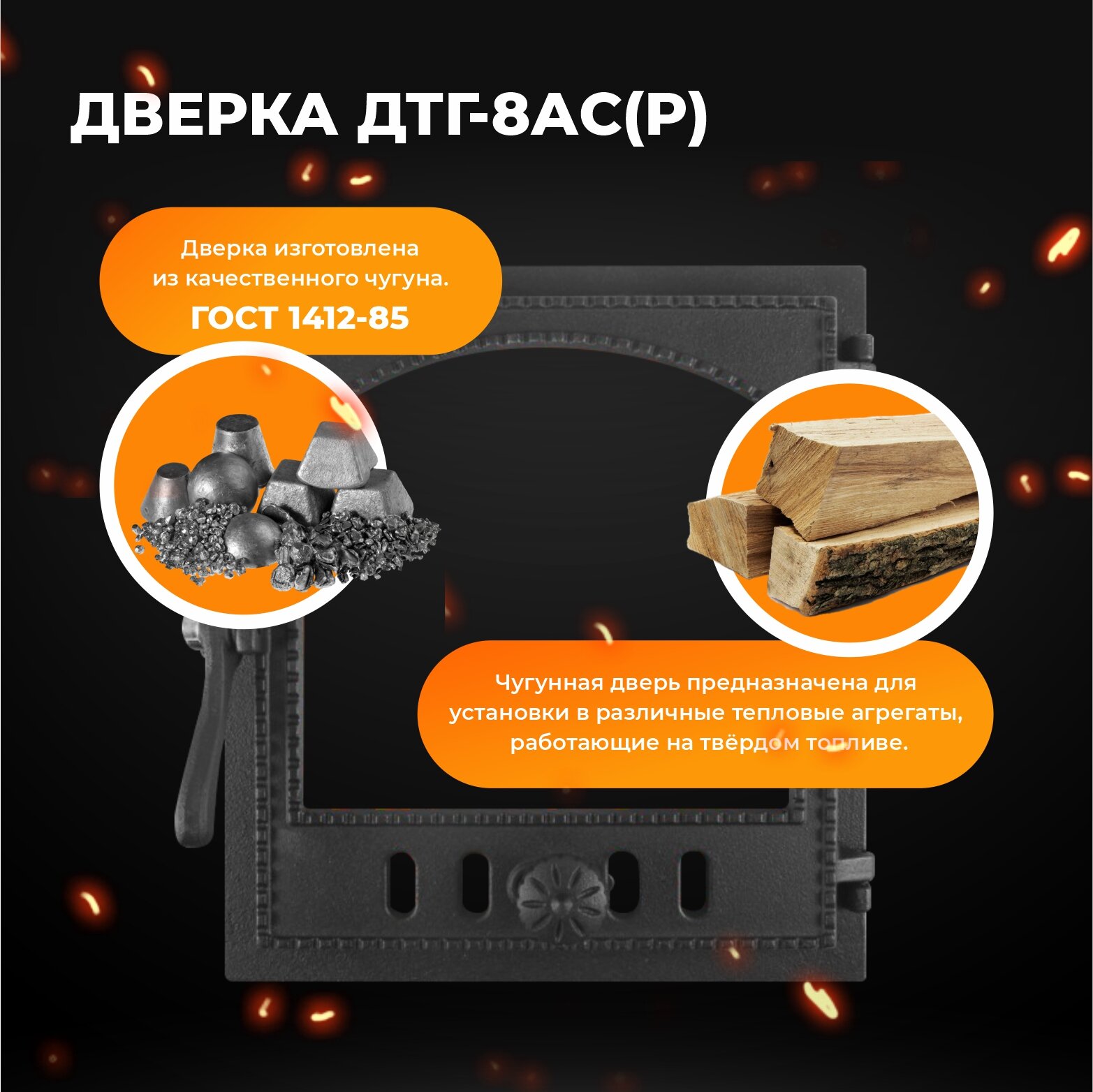 ДВЕРКА ДТГ-8АС(Р)

Дверка изготовлена из качественного чугуна.
ГОСТ 1412-85

Чугунная дверь предназначена для установки в различные тепловые агрегаты, работающие на твёрдом топливе.