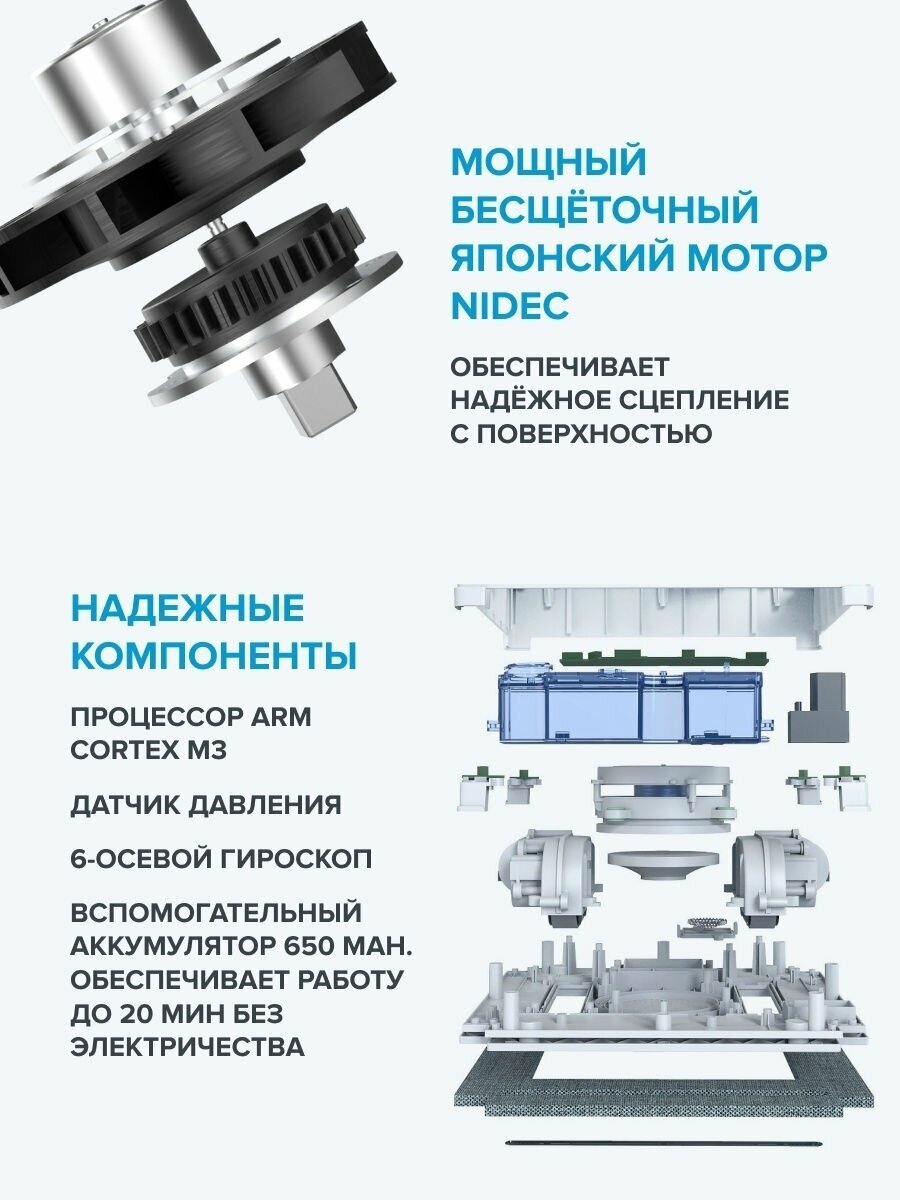 МОЩНЫЙ БЕСЩЁТОЧНЫЙ ЯПОНСКИЙ МОТОР NIDEC

ОБЕСПЕЧИВАЕТ НАДЁЖНОЕ СЦЕПЛЕНИЕ С ПОВЕРХНОСТЬЮ

НАДЕЖНЫЕ КОМПОНЕНТЫ

ПРОЦЕССОР ARM CORTEX M3

ДАТЧИК ДАВЛЕНИЯ

6-ОСЕВОЙ ГИРОСКОП

ВСПОМОГАТЕЛЬНЫЙ АККУМУЛЯТОР 650 МАН. ОБЕСПЕЧИВАЕТ РАБОТУ ДО 20 МИН БЕЗ ЭЛЕКТРИЧЕСТВА