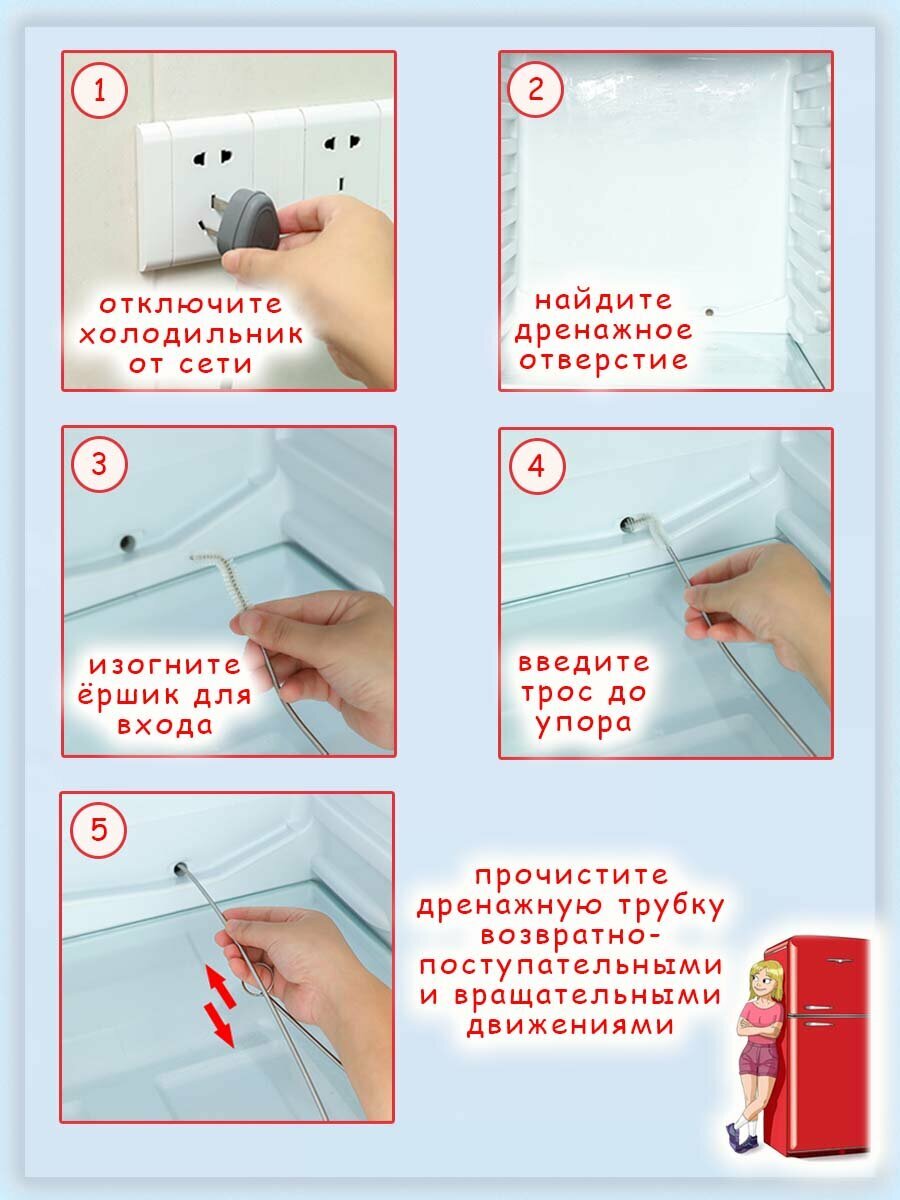 1

отключите холодильник от сети

2

найдите дренажное отверстие

3

изогните ёршик для входа

4

введите трос до упора

5

прочистите дренажную трубку возвратно-поступательными и вращательными движениями