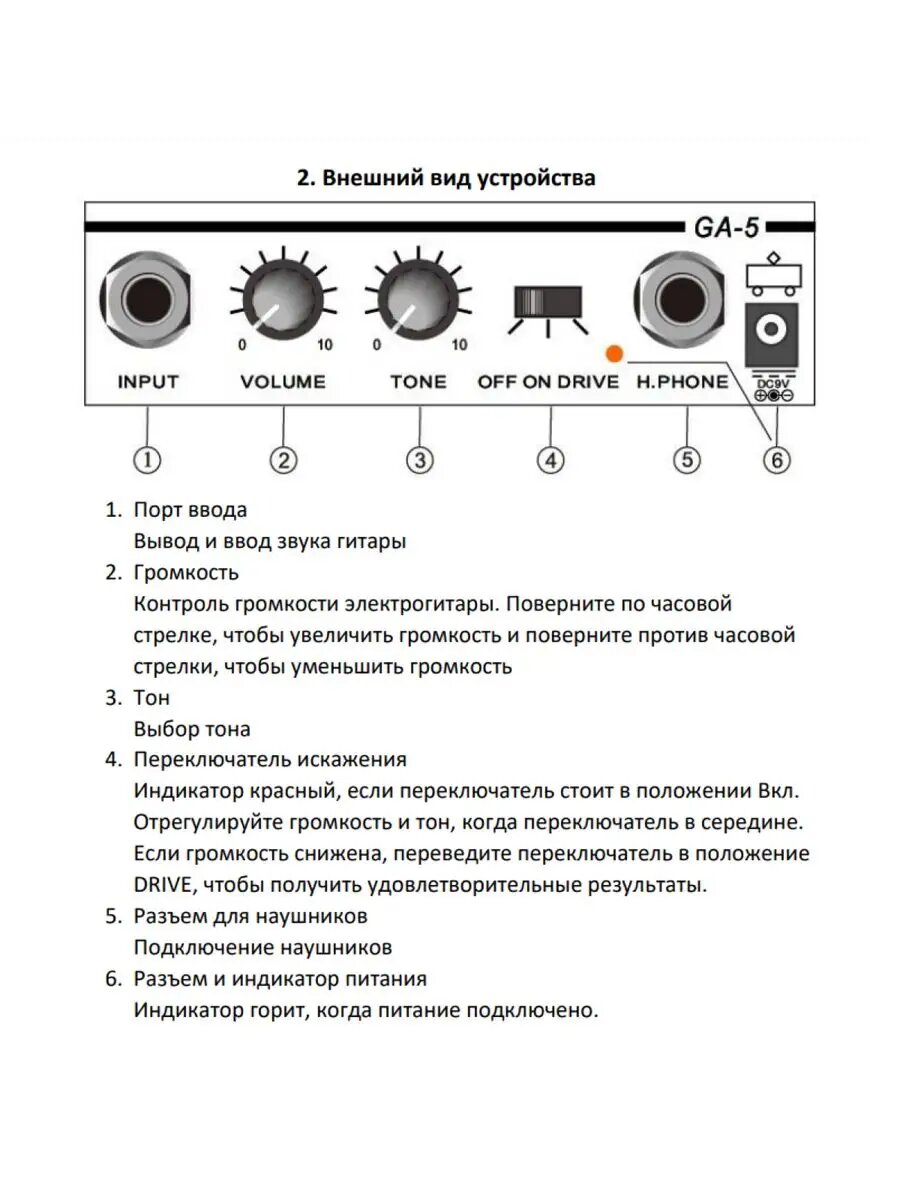 2. Внешний вид устройства

GA-5

0 10 0 10

INPUT VOLUME TONE OFF ON DRIVE H.PHONE DC9V

① ② ③ ④ ⑤ ⑥

1. Порт ввода
Вывод и ввод звука гитары
2. Громкость
Контроль громкости электрогитары. Поверните по часовой стрелке, чтобы увеличить громкость и поверните против часовой стрелки, чтобы уменьшить громкость
3. Тон
Выбор тона
4. Переключатель искажения
Индикатор красный, если переключатель стоит в положении Вкл. Отрегулируйте громкость и тон, когда переключатель в середине. Если громкость снижена, переведите переключатель в положение DRIVE, чтобы получить удовлетворительные результаты.
5. Разъем для наушников
Подключение наушников
6. Разъем и индикатор питания
Индикатор горит, когда питание подключено.