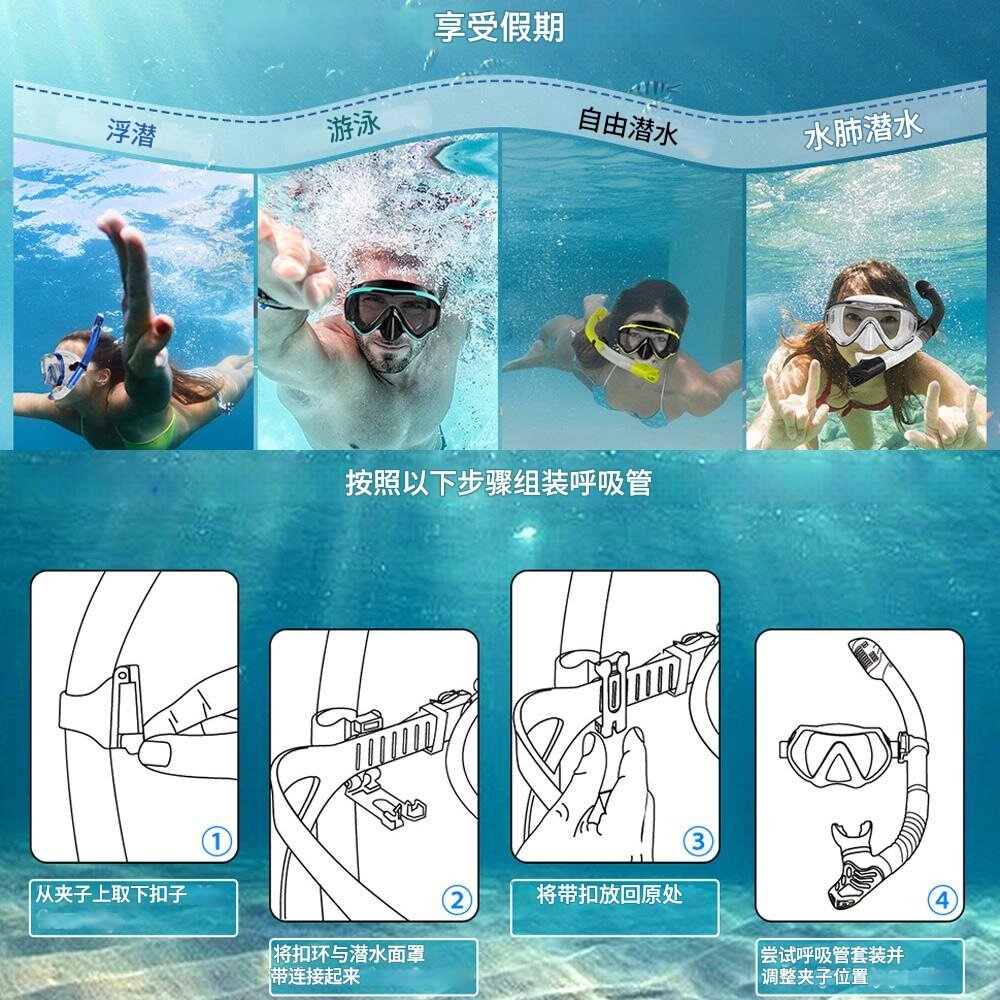 享受假期

浮潜

游泳

自由潜水

水肺潜水

按照以下步骤组装呼吸管

①

从夹子上取下扣子

②

将扣环与潜水面罩带连接起来

③

将带扣放回原处

④

尝试呼吸管套装并调整夹子位置