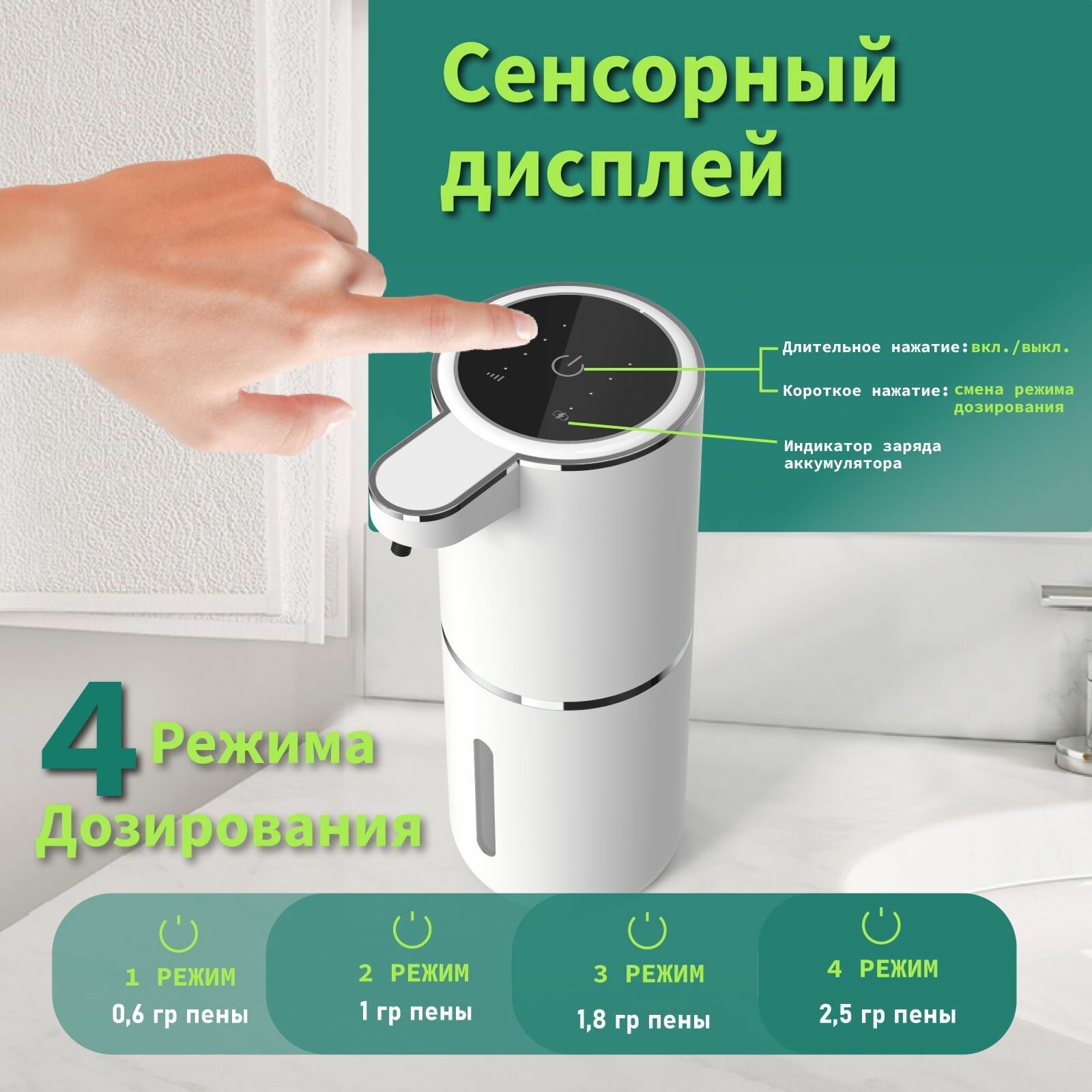 Сенсорный дисплей

Длительное нажатие: вкл./выкл.

Короткое нажатие: смена режима дозирования

Индикатор заряда аккумулятора

4 Режима Дозирования

1 РЕЖИМ
0,6 гр пены

2 РЕЖИМ
1 гр пены

3 РЕЖИМ
1,8 гр пены

4 РЕЖИМ
2,5 гр пены