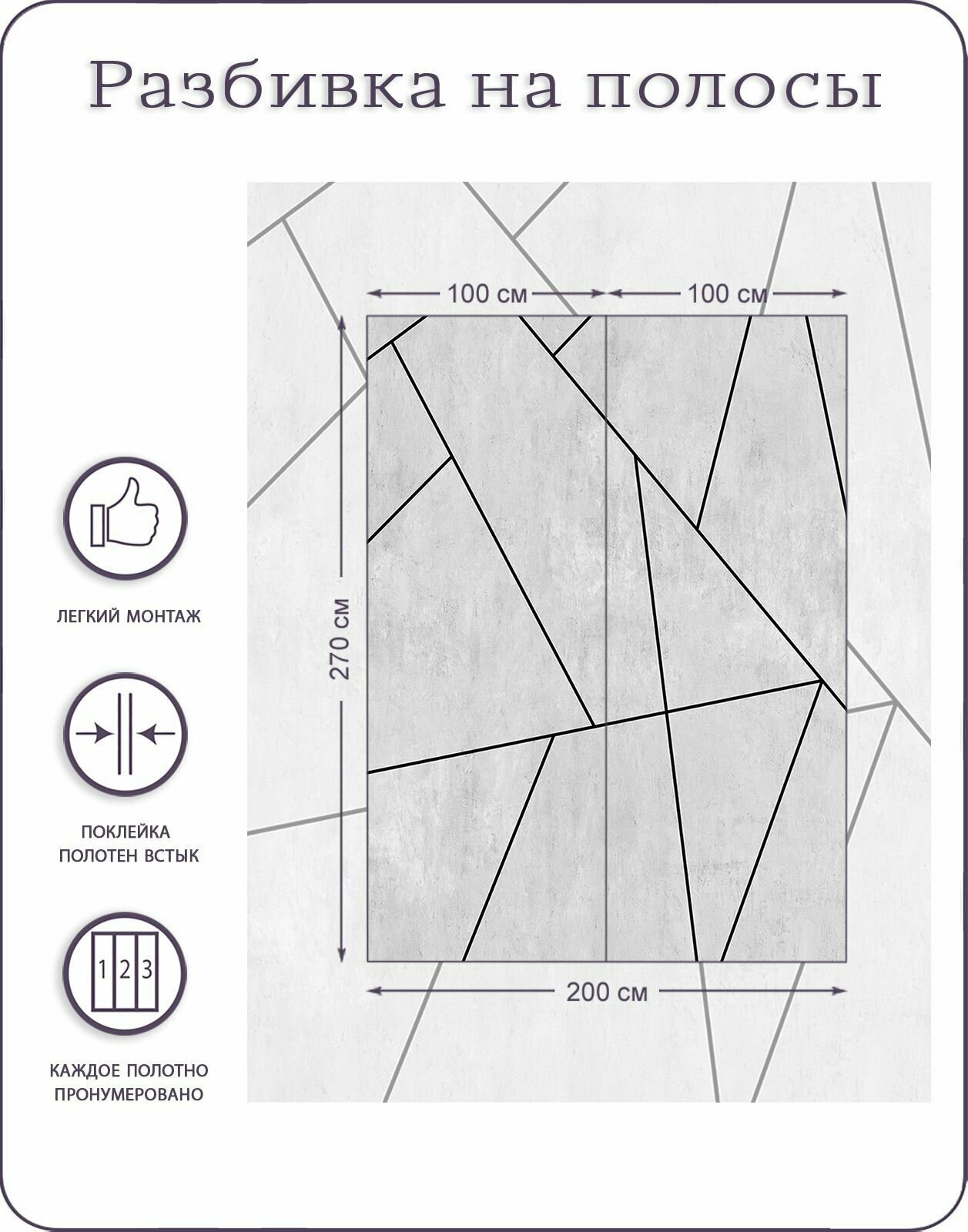 Разбивка на полосы

100 см
100 см
270 см
200 см

ЛЕГКИЙ МОНТАЖ

ПОКЛЕЙКА ПОЛОТЕН ВСТЫК

1 2 3

КАЖДОЕ ПОЛОТНО ПРОНУМЕРОВАНО