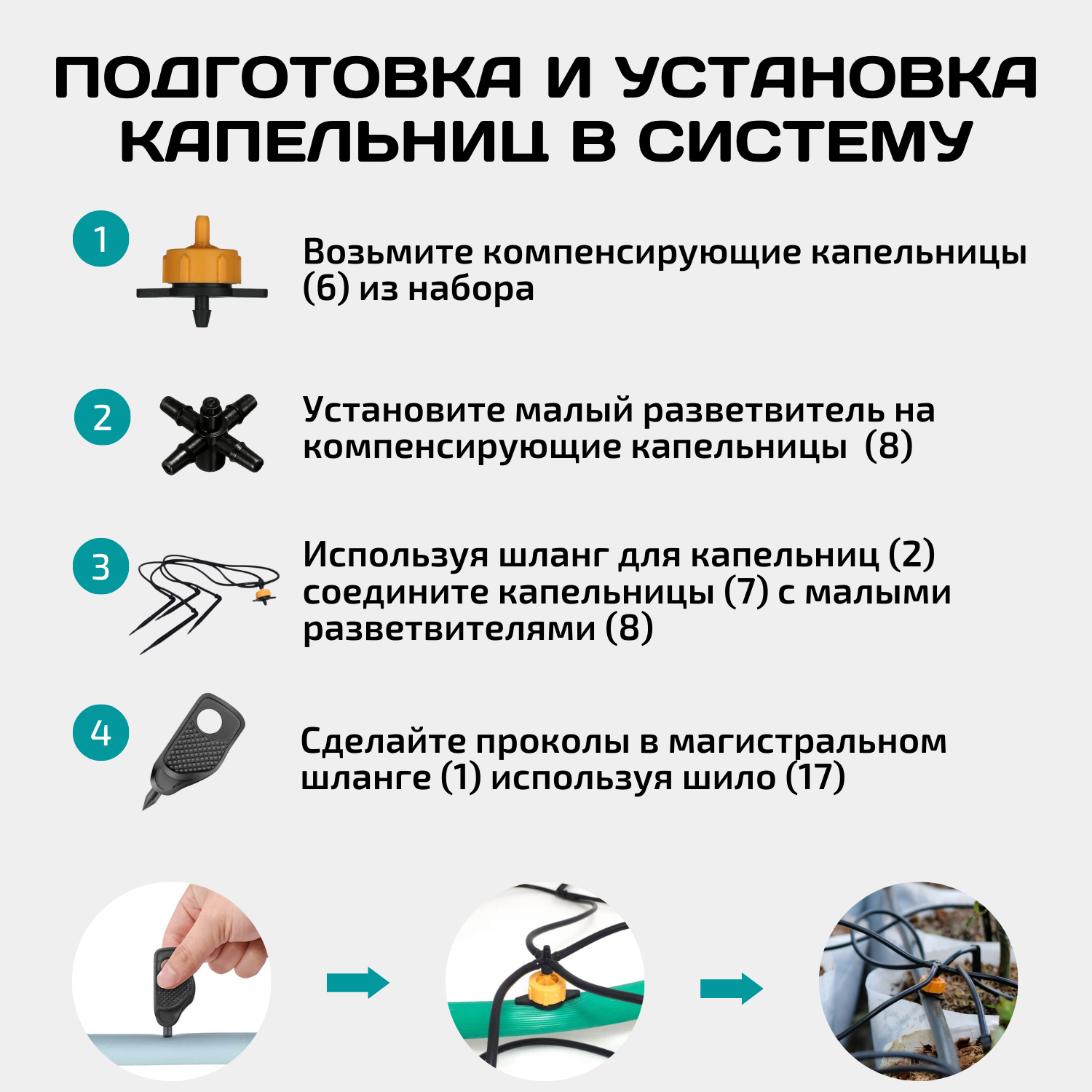 ПОДГОТОВКА И УСТАНОВКА КАПЕЛЬНИЦ В СИСТЕМУ

1

Возьмите компенсирующие капельницы (6) из набора

2

Установите малый разветвитель на компенсирующие капельницы (8)

3

Используя шланг для капельниц (2) соедините капельницы (7) с малыми разветвителями (8)

4

Сделайте проколы в магистральном шланге (1) используя шило (17)