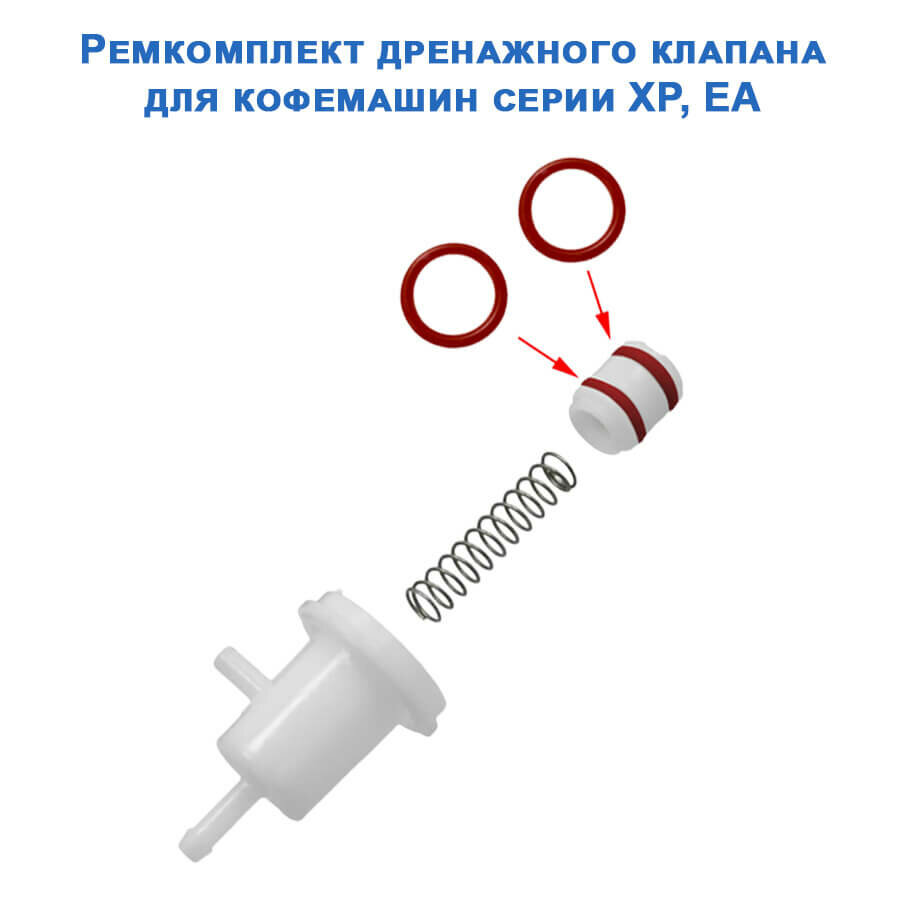 Ремкомплект дренажного клапана для кофемашин серии XP, EA