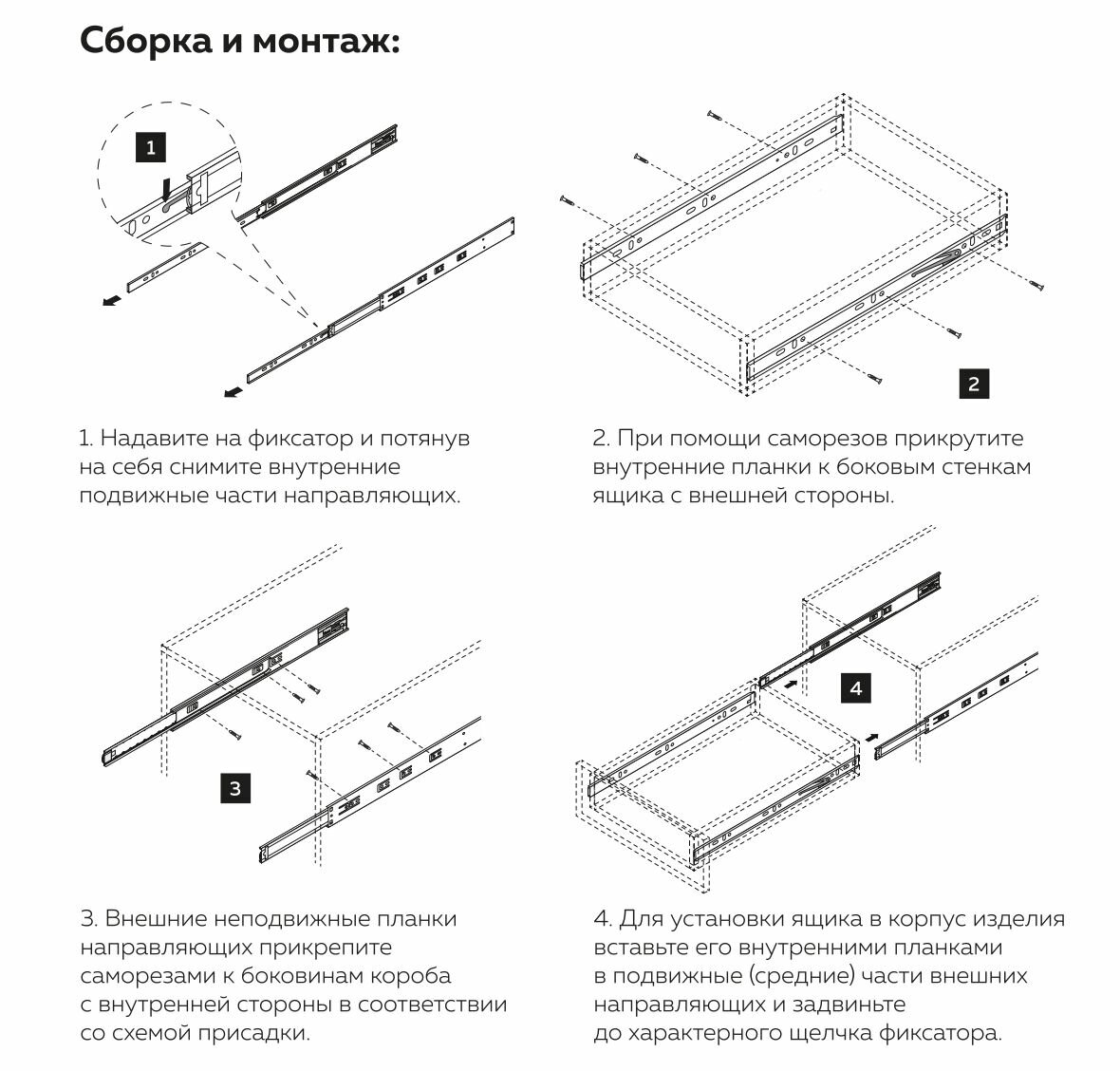 Сборка и монтаж:

1

2

1. Надавите на фиксатор и потянув на себя снимите внутренние подвижные части направляющих.

2. При помощи саморезов прикрутите внутренние планки к боковым стенкам ящика с внешней стороны.

3

4

3. Внешние неподвижные планки направляющих прикрепите саморезами к боковинам короба с внутренней стороны в соответствии со схемой присадки.

4. Для установки ящика в корпус изделия вставьте его внутренними планками в подвижные (средние) части внешних направляющих и задвиньте до характерного щелчка фиксатора.