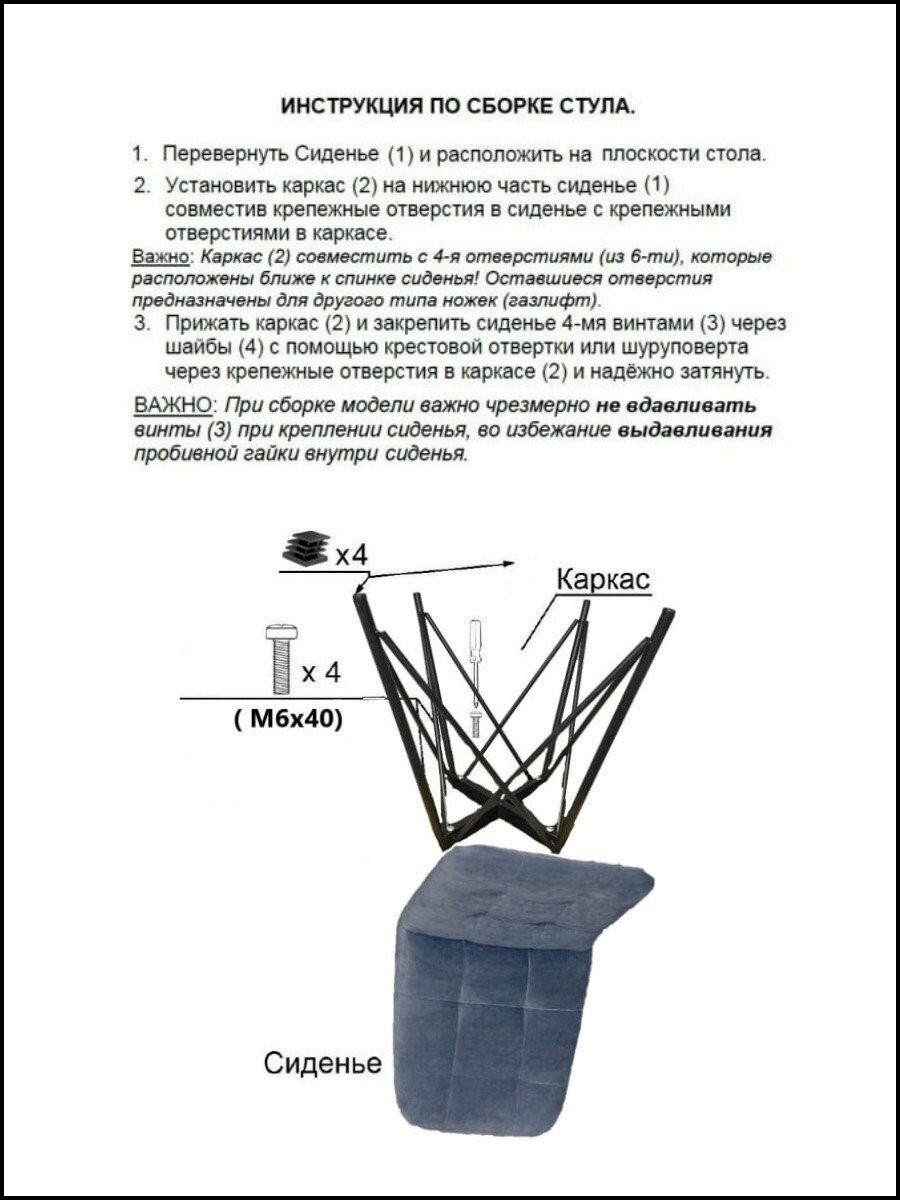 ИНСТРУКЦИЯ ПО СБОРКЕ СТУЛА.

1. Перевернуть Сиденье (1) и расположить на плоскости стола.

2. Установить каркас (2) на нижнюю часть сиденье (1) совместив крепежные отверстия в сиденье с крепежными отверстиями в каркасе.

Важно: Каркас (2) совместить с 4-я отверстиями (из 6-ти), которые расположены ближе к спинке сиденья! Оставшиеся отверстия предназначены для другого типа ножек (газлифт).

3. Прижать каркас (2) и закрепить сиденье 4-мя винтами (3) через шайбы (4) с помощью крестовой отвертки или шуруповерта через крепежные отверстия в каркасе (2) и надёжно затянуть.

ВАЖНО: При сборке модели важно чрезмерно не вдавливать винты (3) при креплении сиденья, во избежание выдавливания пробивной гайки внутри сиденья.

x4

Каркас

x 4

( M6x40)

Сиденье