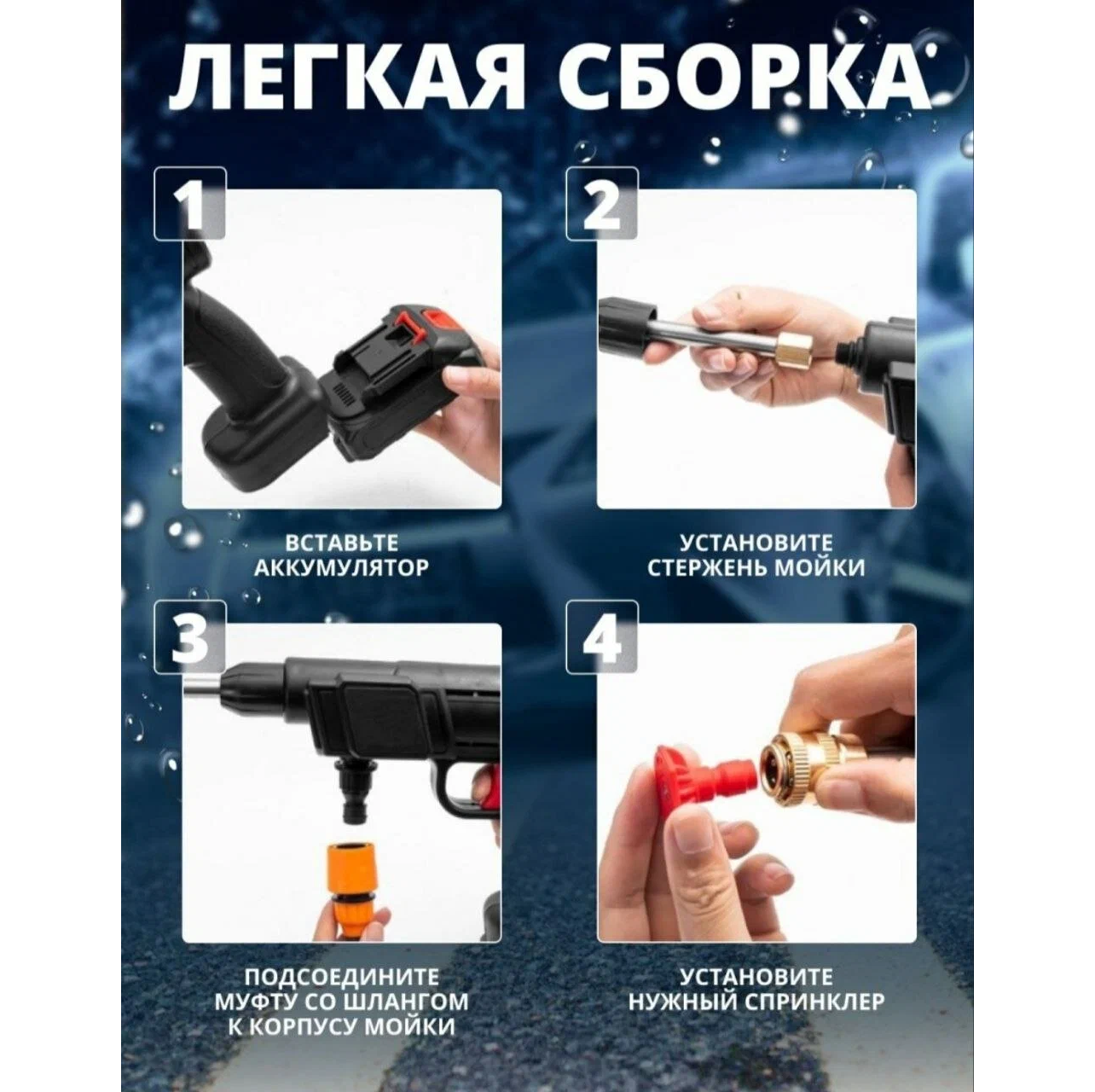 ЛЕГКАЯ СБОРКА

1

ВСТАВЬТЕ АККУМУЛЯТОР

2

УСТАНОВИТЕ СТЕРЖЕНЬ МОЙКИ

3

ПОДСОЕДИНИТЕ МУФТУ СО ШЛАНГОМ К КОРПУСУ МОЙКИ

4

УСТАНОВИТЕ НУЖНЫЙ СПРИНКЛЕР