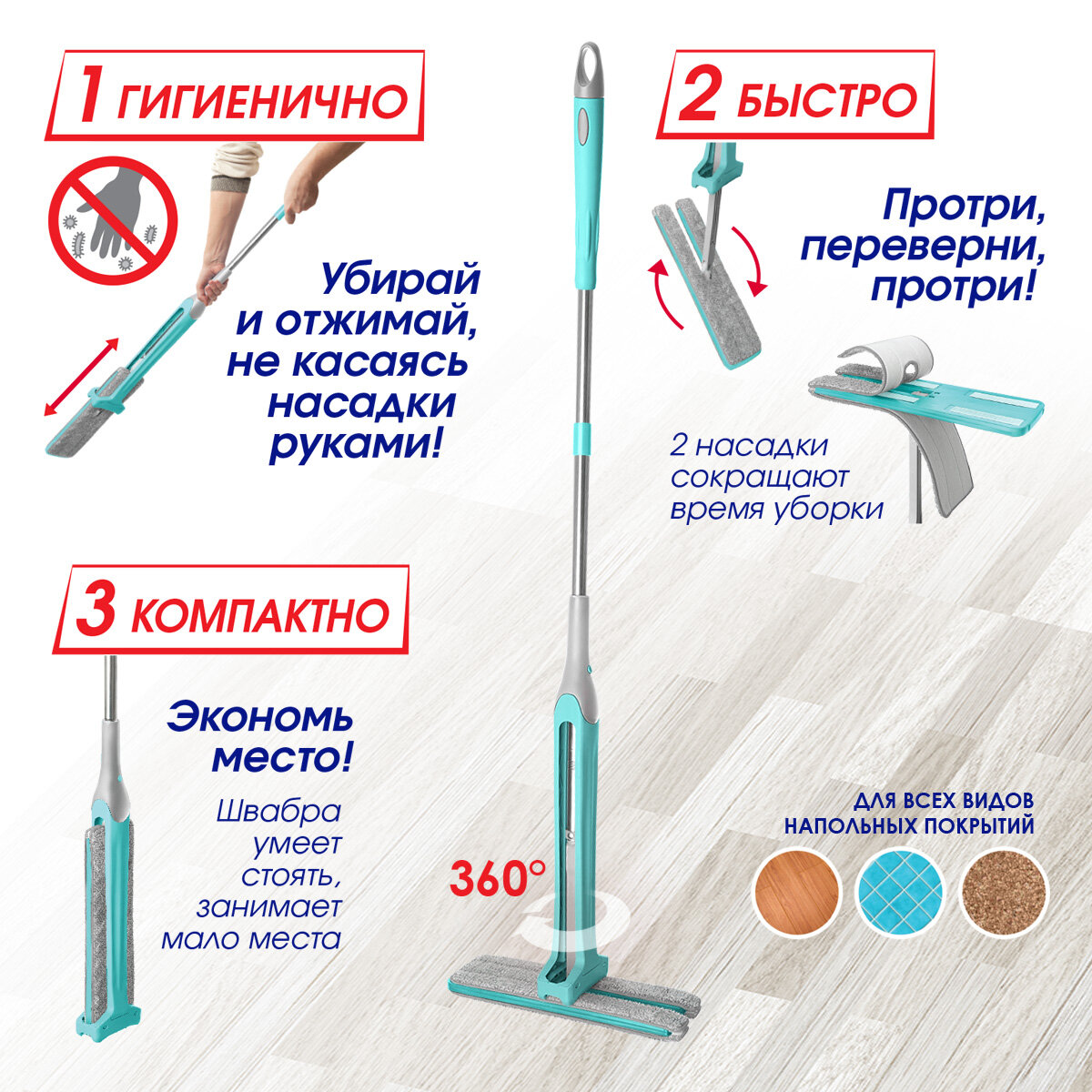 1 ГИГИЕНИЧНО

Убирай и отжимай, не касаясь насадки руками!

2 БЫСТРО

Протри, переверни, протри!

2 насадки сокращают время уборки

3 КОМПАКТНО

Экономь место!

Швабра умеет стоять, занимает мало места

360°

ДЛЯ ВСЕХ ВИДОВ НАПОЛЬНЫХ ПОКРЫТИЙ