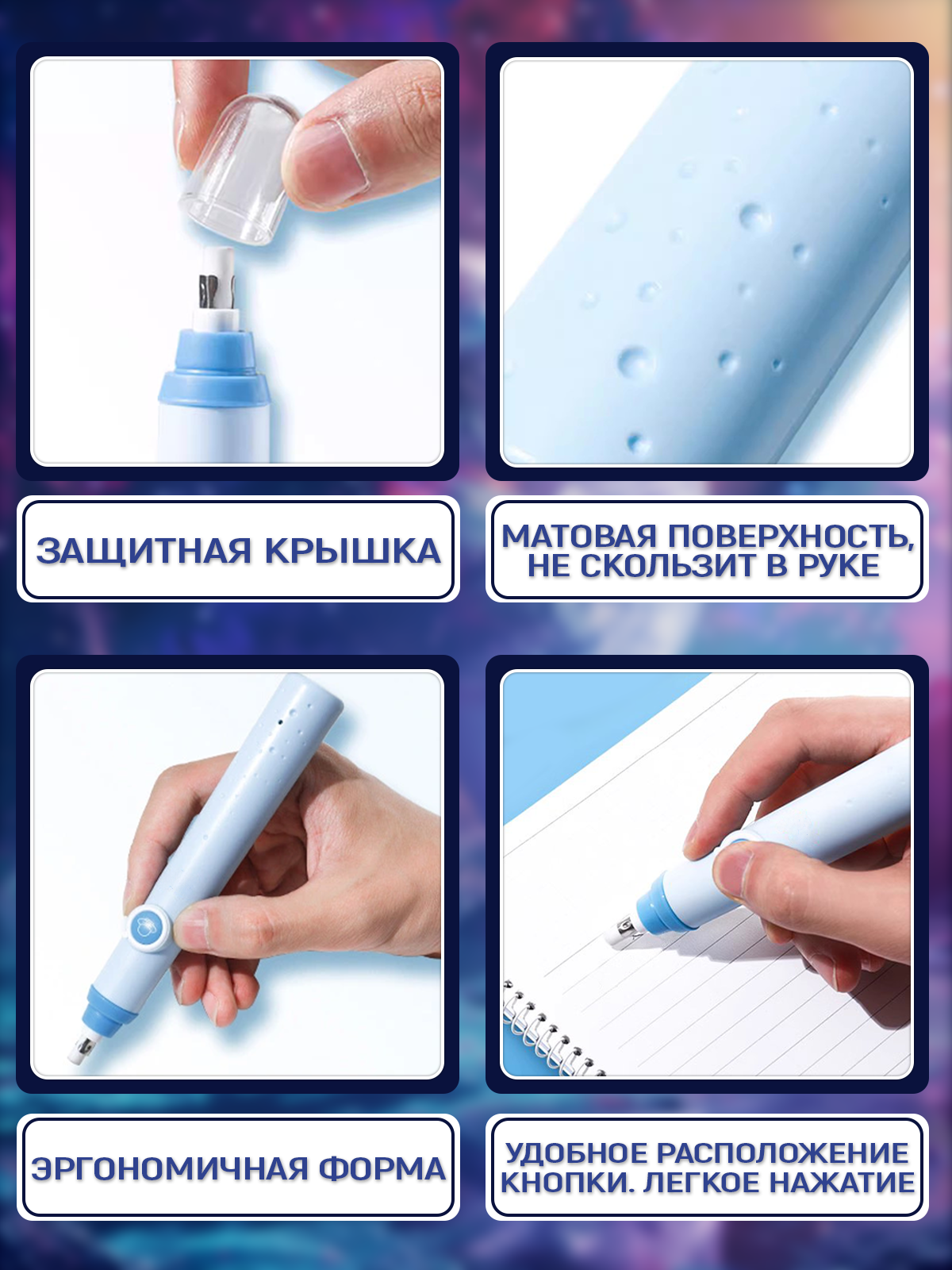 ЗАЩИТНАЯ КРЫШКА

МАТОВАЯ ПОВЕРХНОСТЬ, НЕ СКОЛЬЗИТ В РУКЕ

ЭРГОНОМИЧНАЯ ФОРМА

УДОБНОЕ РАСПОЛОЖЕНИЕ КНОПКИ. ЛЕГКОЕ НАЖАТИЕ