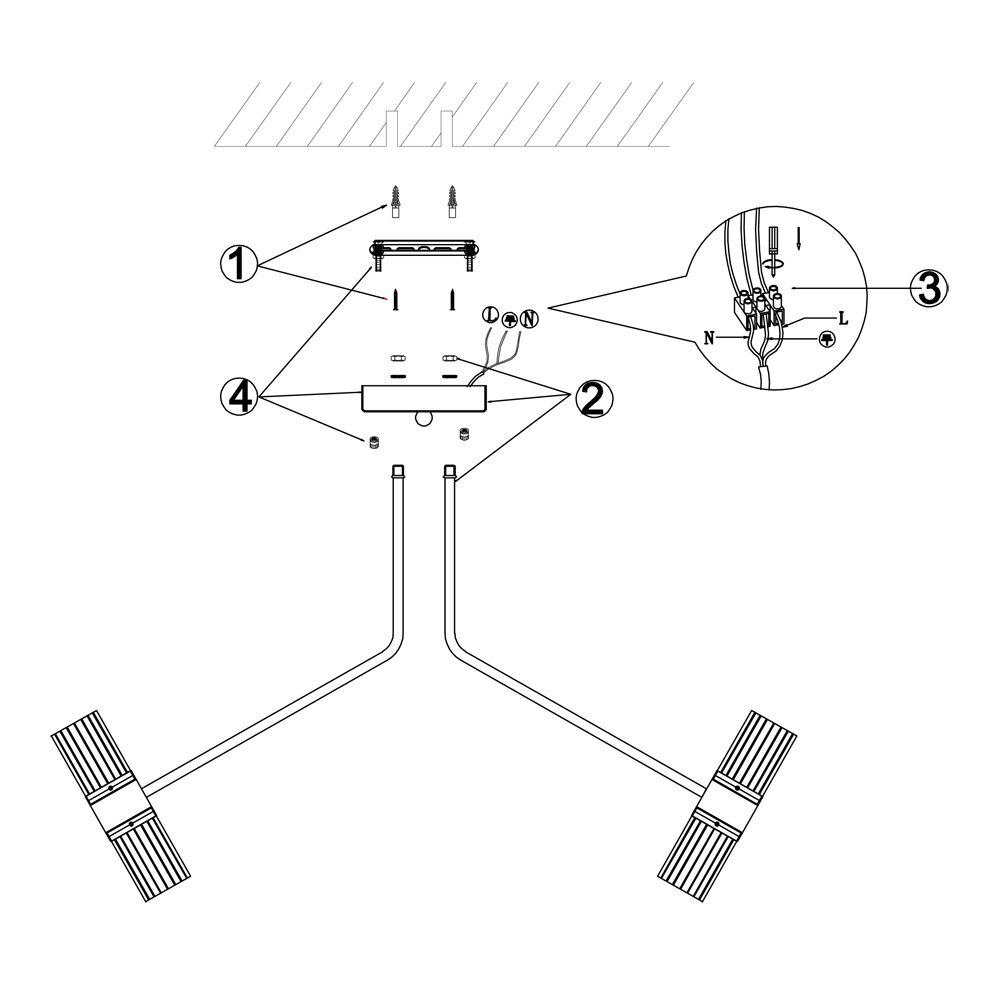 1
L N
3
N L
4
2