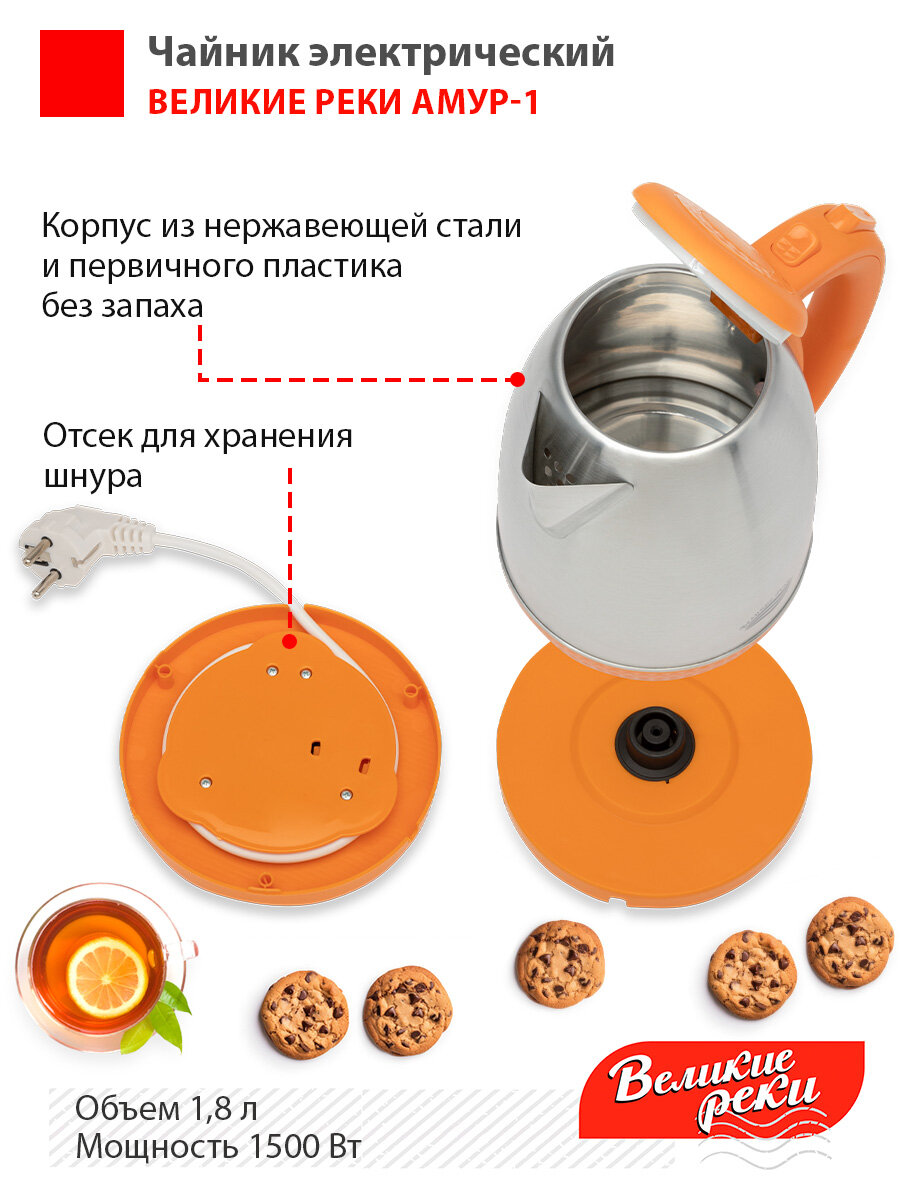 Чайник электрический
ВЕЛИКИЕ РЕКИ АМУР-1

Корпус из нержавеющей стали и первичного пластика без запаха

Отсек для хранения шнура

Объем 1,8 л
Мощность 1500 Вт

Великие реки