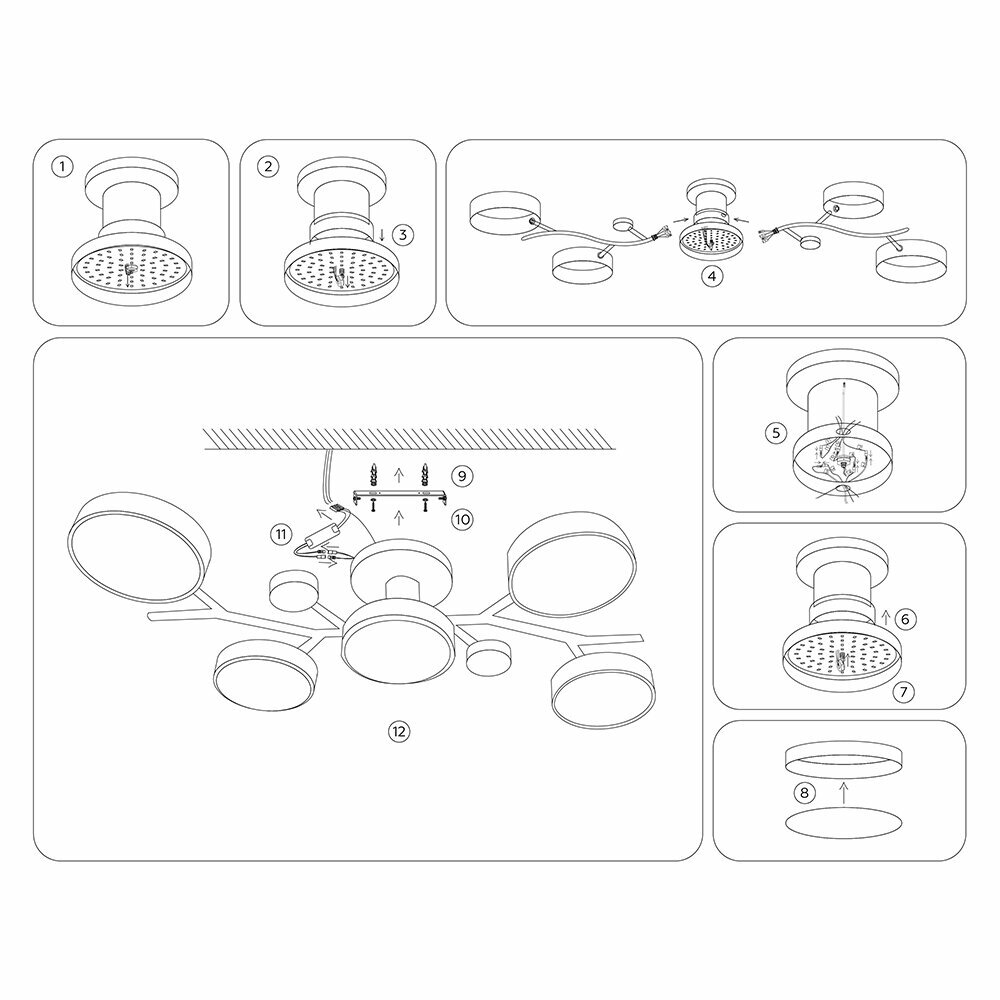 1
2
3
4
9
10
11
12
5
6
7
8