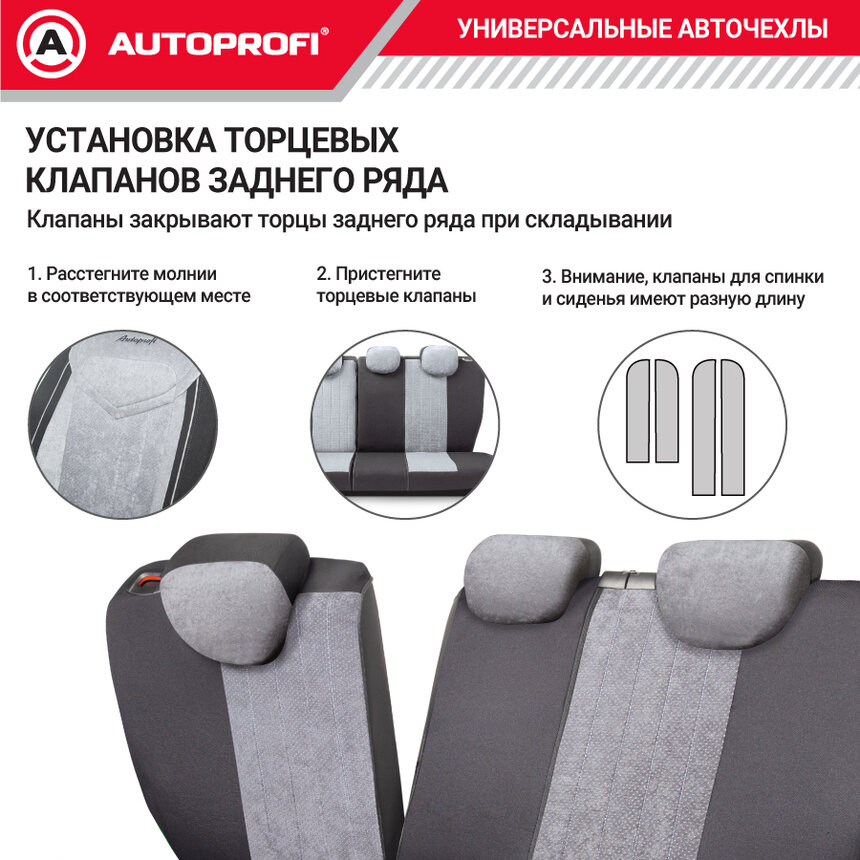 AUTOPROFI®

УНИВЕРСАЛЬНЫЕ АВТОЧЕХЛЫ

УСТАНОВКА ТОРЦЕВЫХ КЛАПАНОВ ЗАДНЕГО РЯДА

Клапаны закрывают торцы заднего ряда при складывании

1. Расстегните молнии в соответствующем месте

2. Пристегните торцевые клапаны

3. Внимание, клапаны для спинки и сиденья имеют разную длину

Autoprofi