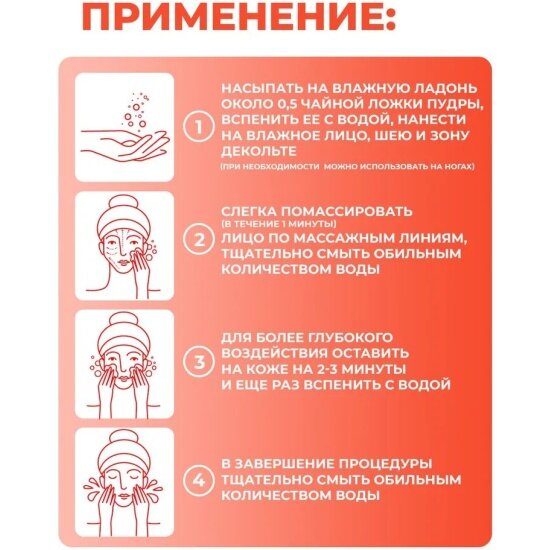 ПРИМЕНЕНИЕ:

1

НАСЫПАТЬ НА ВЛАЖНУЮ ЛАДОНЬ ОКОЛО 0,5 ЧАЙНОЙ ЛОЖКИ ПУДРЫ, ВСПЕНИТЬ ЕЕ С ВОДОЙ, НАНЕСТИ НА ВЛАЖНОЕ ЛИЦО, ШЕЮ И ЗОНУ ДЕКОЛЬТЕ
(ПРИ НЕОБХОДИМОСТИ МОЖНО ИСПОЛЬЗОВАТЬ НА НОГАХ)

2

СЛЕГКА ПОМАССИРОВАТЬ
(В ТЕЧЕНИЕ 1 МИНУТЫ)
ЛИЦО ПО МАССАЖНЫМ ЛИНИЯМ, ТЩАТЕЛЬНО СМЫТЬ ОБИЛЬНЫМ КОЛИЧЕСТВОМ ВОДЫ

3

ДЛЯ БОЛЕЕ ГЛУБОКОГО ВОЗДЕЙСТВИЯ ОСТАВИТЬ НА КОЖЕ НА 2-3 МИНУТЫ И ЕЩЕ РАЗ ВСПЕНИТЬ С ВОДОЙ

4

В ЗАВЕРШЕНИЕ ПРОЦЕДУРЫ ТЩАТЕЛЬНО СМЫТЬ ОБИЛЬНЫМ КОЛИЧЕСТВОМ ВОДЫ