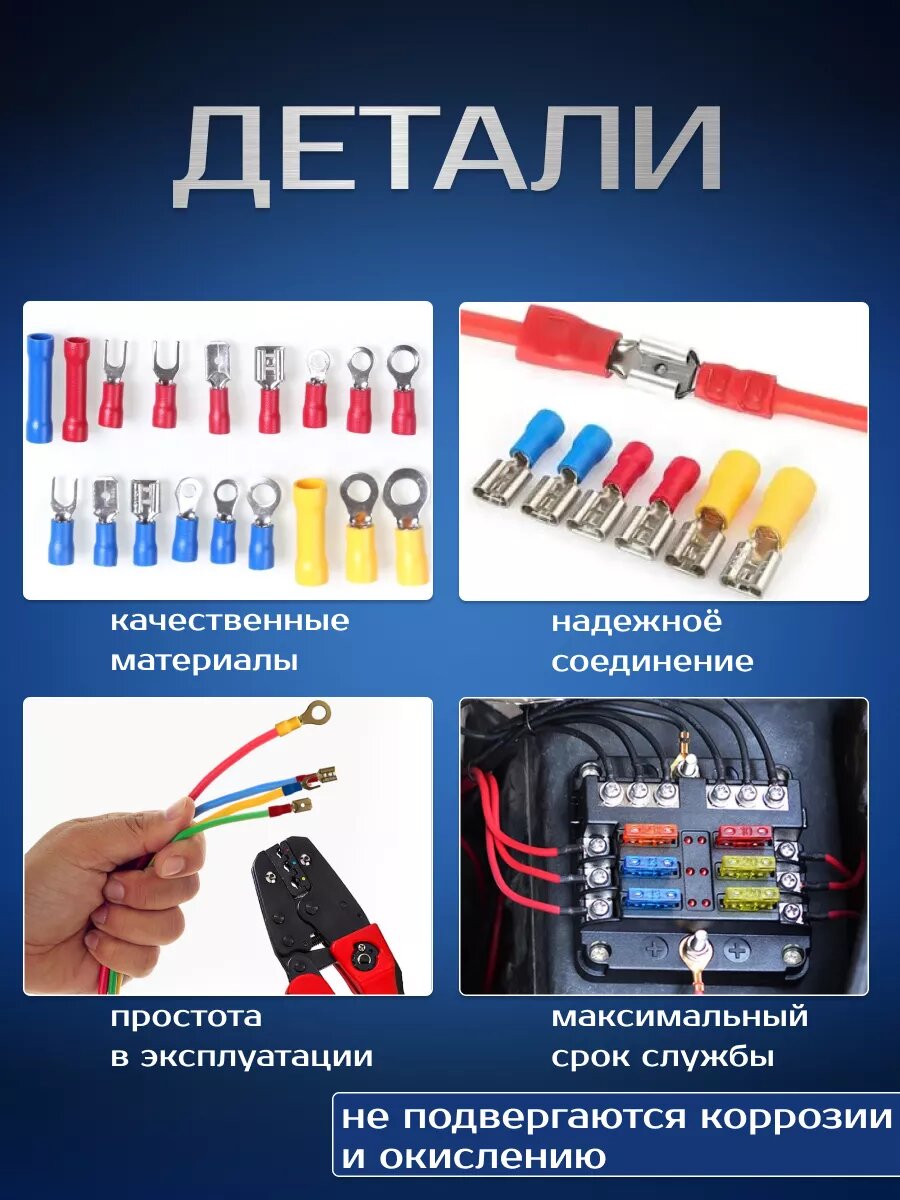 ДЕТАЛИ

качественные материалы

надежноё соединение

простота в эксплуатации

максимальный срок службы

не подвергаются коррозии и окислению