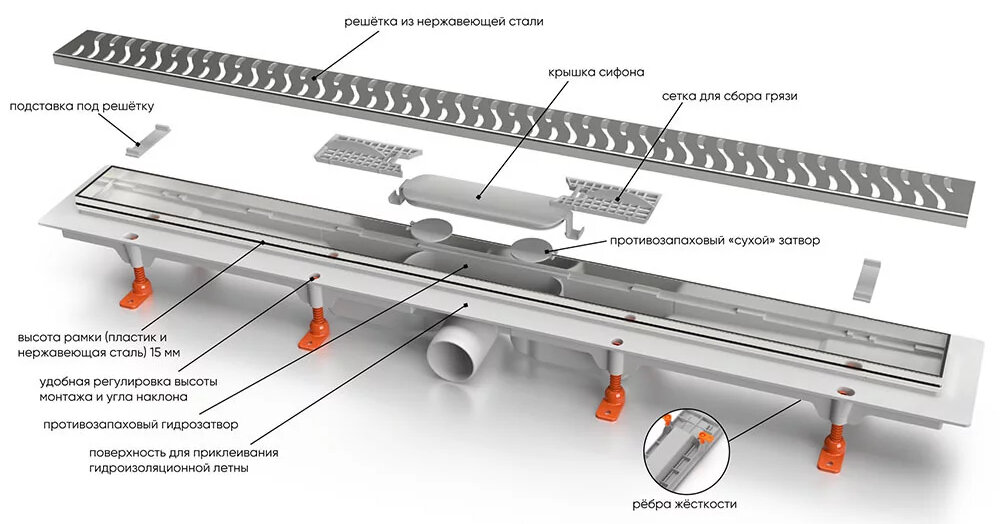 решётка из нержавеющей стали

крышка сифона

подставка под решётку

сетка для сбора грязи

противозапаховый «сухой» затвор

высота рамки (пластик и нержавеющая сталь) 15 мм

удобная регулировка высоты монтажа и угла наклона

противозапаховый гидрозатвор

поверхность для приклеивания гидроизоляционной летны

рёбра жёсткости