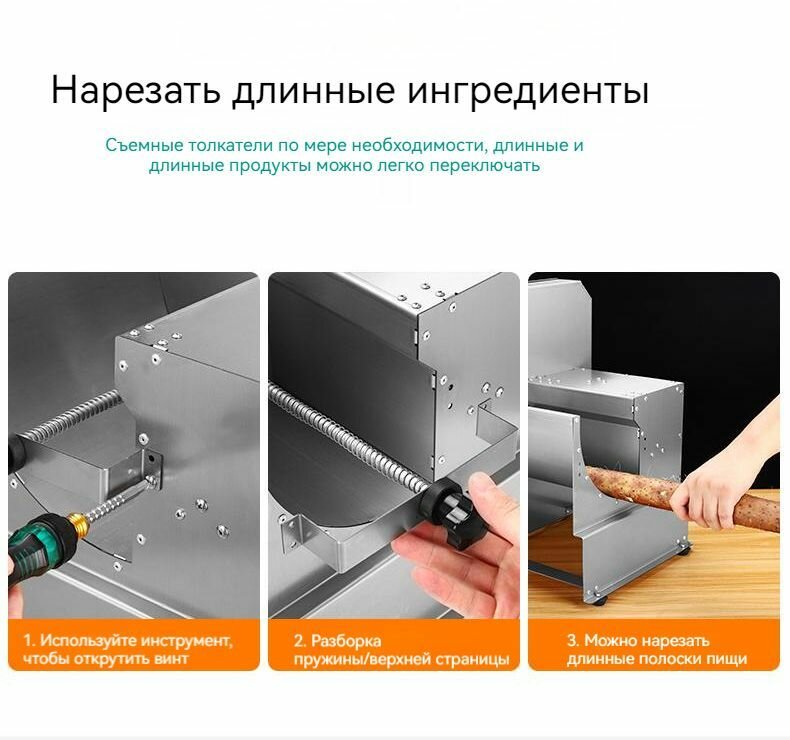 Нарезать длинные ингредиенты

Съемные толкатели по мере необходимости, длинные и длинные продукты можно легко переключать

1. Используйте инструмент, чтобы открутить винт

2. Разборка пружины/верхней страницы

3. Можно нарезать длинные полоски пищи