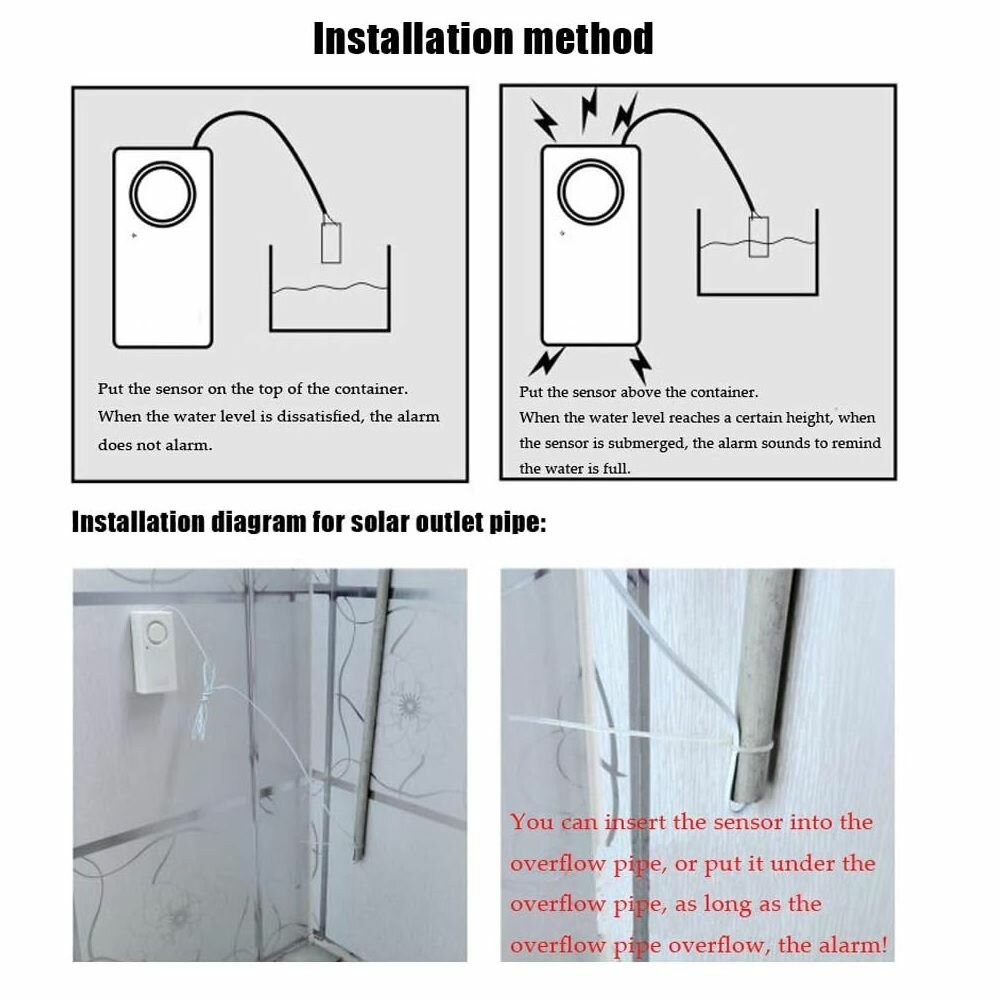 Installation method

Put the sensor on the top of the container. When the water level is dissatisfied, the alarm does not alarm.

Put the sensor above the container. When the water level reaches a certain height, when the sensor is submerged, the alarm sounds to remind the water is full.

Installation diagram for solar outlet pipe:

You can insert the sensor into the overflow pipe, or put it under the overflow pipe, as long as the overflow pipe overflow, the alarm!