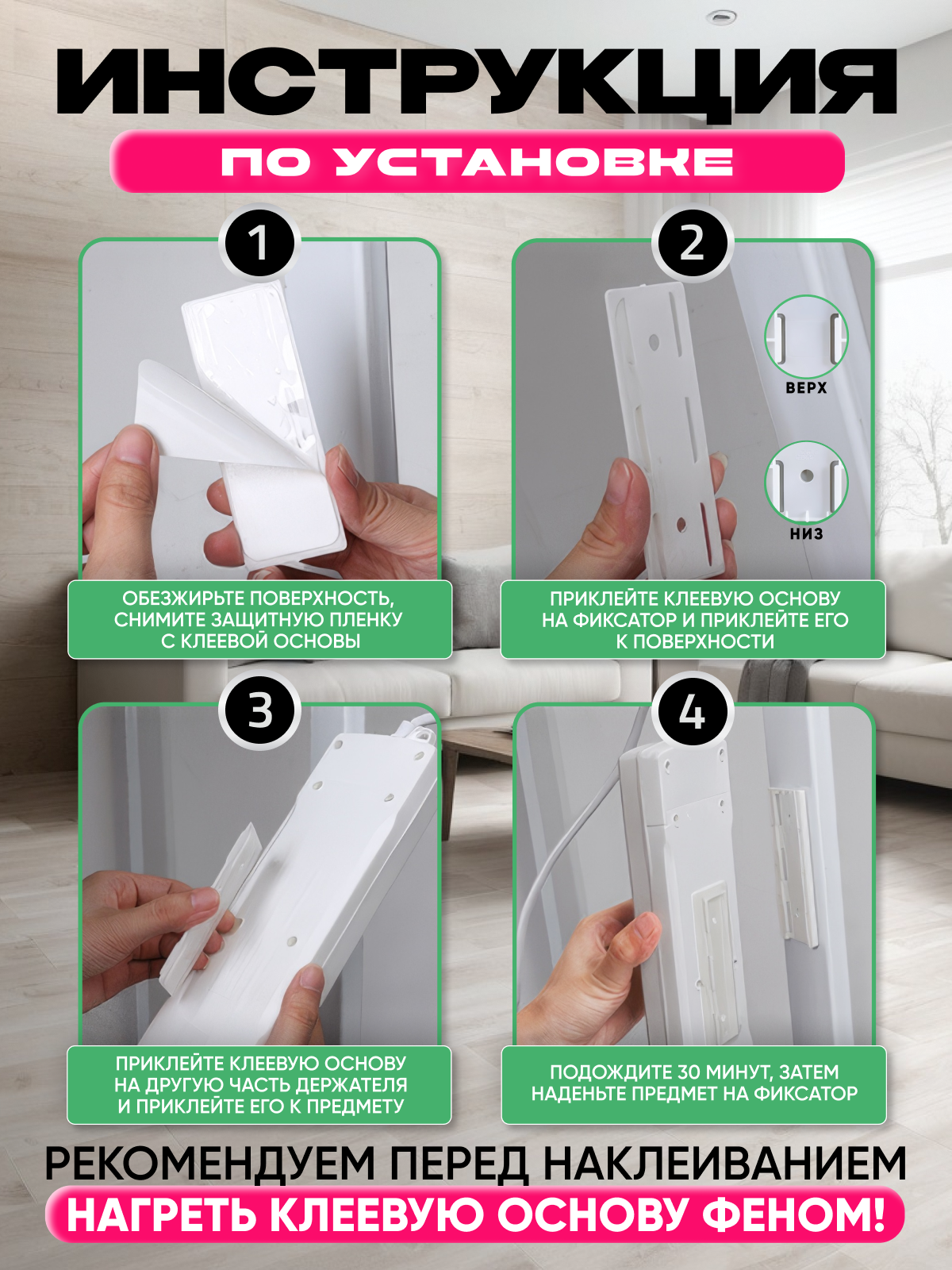 ИНСТРУКЦИЯ

ПО УСТАНОВКЕ

1

ОБЕЗЖИРЬТЕ ПОВЕРХНОСТЬ, СНИМИТЕ ЗАЩИТНУЮ ПЛЕНКУ С КЛЕЕВОЙ ОСНОВЫ

2

ВЕРХ

НИЗ

ПРИКЛЕЙТЕ КЛЕЕВУЮ ОСНОВУ НА ФИКСАТОР И ПРИКЛЕЙТЕ ЕГО К ПОВЕРХНОСТИ

3

ПРИКЛЕЙТЕ КЛЕЕВУЮ ОСНОВУ НА ДРУГУЮ ЧАСТЬ ДЕРЖАТЕЛЯ И ПРИКЛЕЙТЕ ЕГО К ПРЕДМЕТУ

4

ПОДОЖДИТЕ 30 МИНУТ, ЗАТЕМ НАДЕНЬТЕ ПРЕДМЕТ НА ФИКСАТОР

РЕКОМЕНДУЕМ ПЕРЕД НАКЛЕИВАНИЕМ

НАГРЕТЬ КЛЕЕВУЮ ОСНОВУ ФЕНОМ!