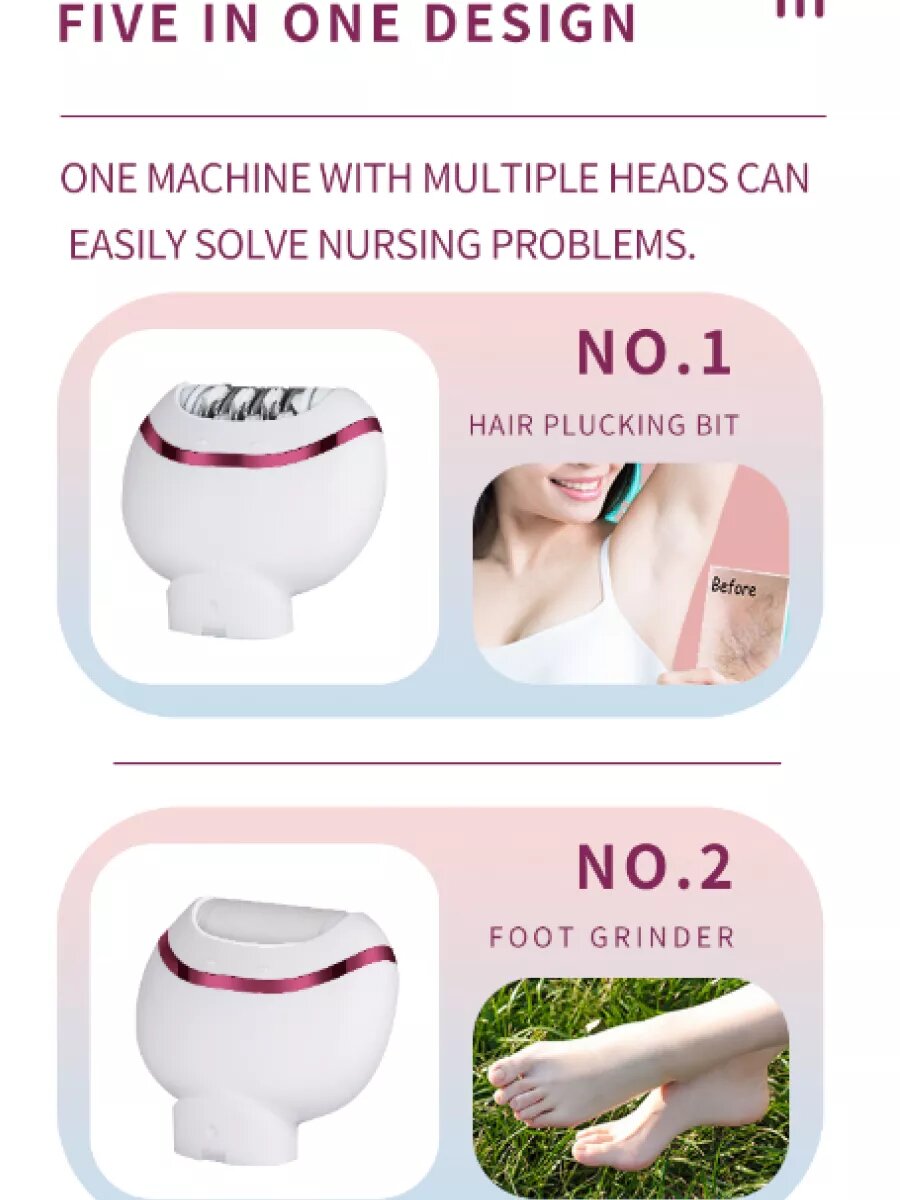 FIVE IN ONE DESIGN

ONE MACHINE WITH MULTIPLE HEADS CAN EASILY SOLVE NURSING PROBLEMS.

NO.1

HAIR PLUCKING BIT

Before

NO.2

FOOT GRINDER