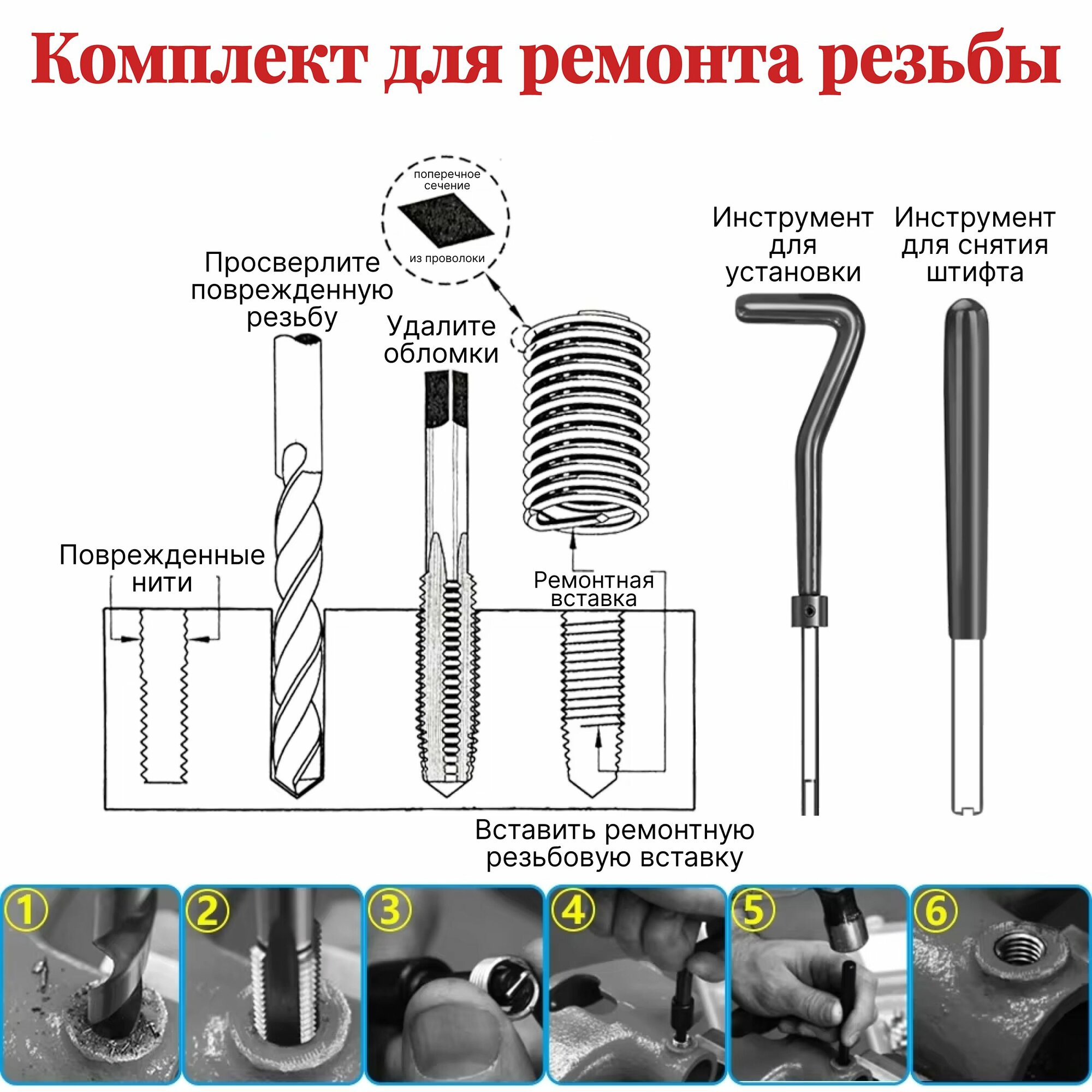 Комплект для ремонта резьбы

поперечное сечение

из проволоки

Просверлите поврежденную резьбу

Удалите обломки

Инструмент для установки

Инструмент для снятия штифта

Поврежденные нити

Ремонтная вставка

Вставить ремонтную резьбовую вставку

1

2

3

4

5

6