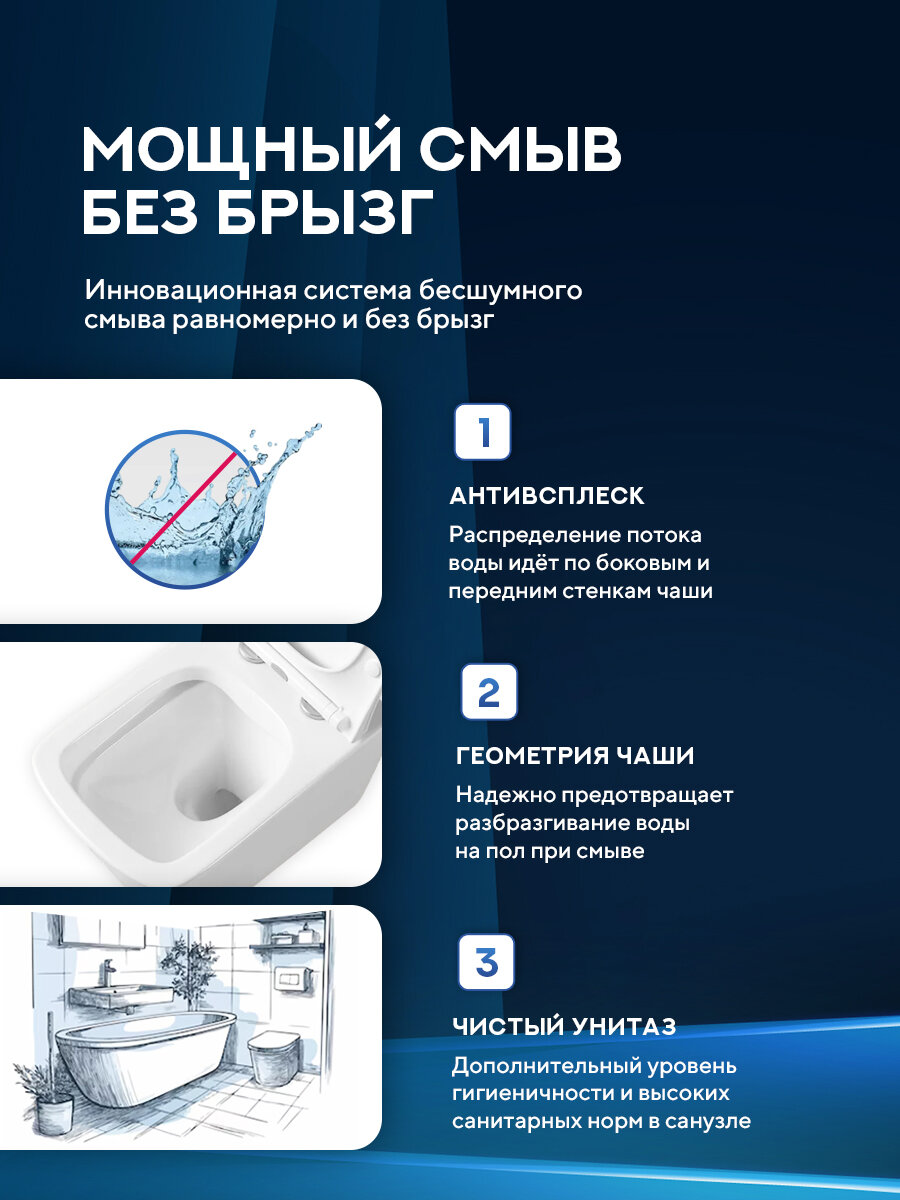 МОЩНЫЙ СМЫВ БЕЗ БРЫЗГ

Инновационная система бесшумного смыва равномерно и без брызг

1

АНТИВСПЛЕСК

Распределение потока воды идёт по боковым и передним стенкам чаши

2

ГЕОМЕТРИЯ ЧАШИ

Надежно предотвращает разбразгивание воды на пол при смыве

3

ЧИСТЫЙ УНИТАЗ

Дополнительный уровень гигиеничности и высоких санитарных норм в санузле