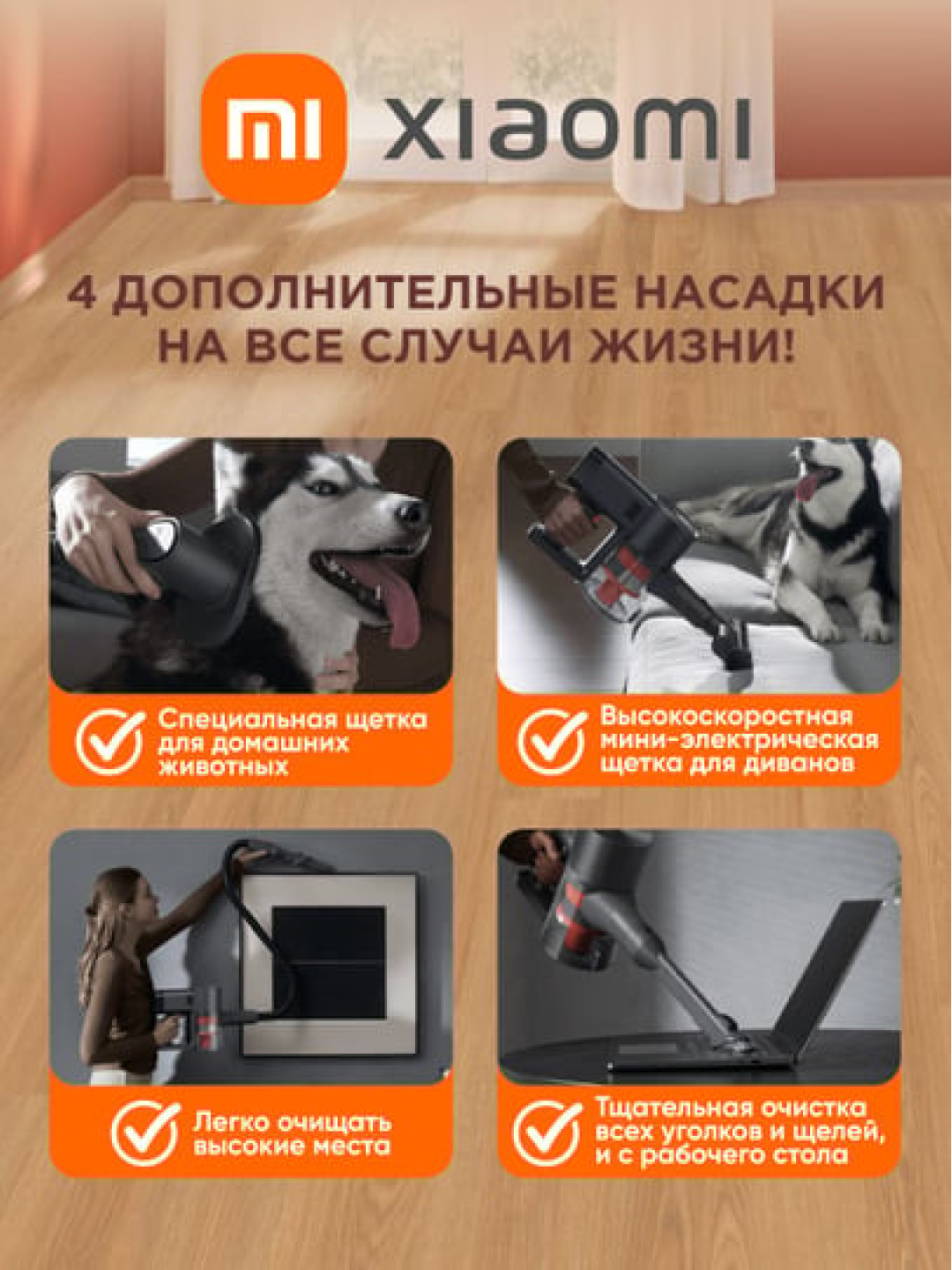 mi xiaomi

4 ДОПОЛНИТЕЛЬНЫЕ НАСАДКИ НА ВСЕ СЛУЧАИ ЖИЗНИ!

Специальная щетка для домашних животных

Высокоскоростная мини-электрическая щетка для диванов

Легко очищать высокие места

Тщательная очистка всех уголков и щелей, и с рабочего стола