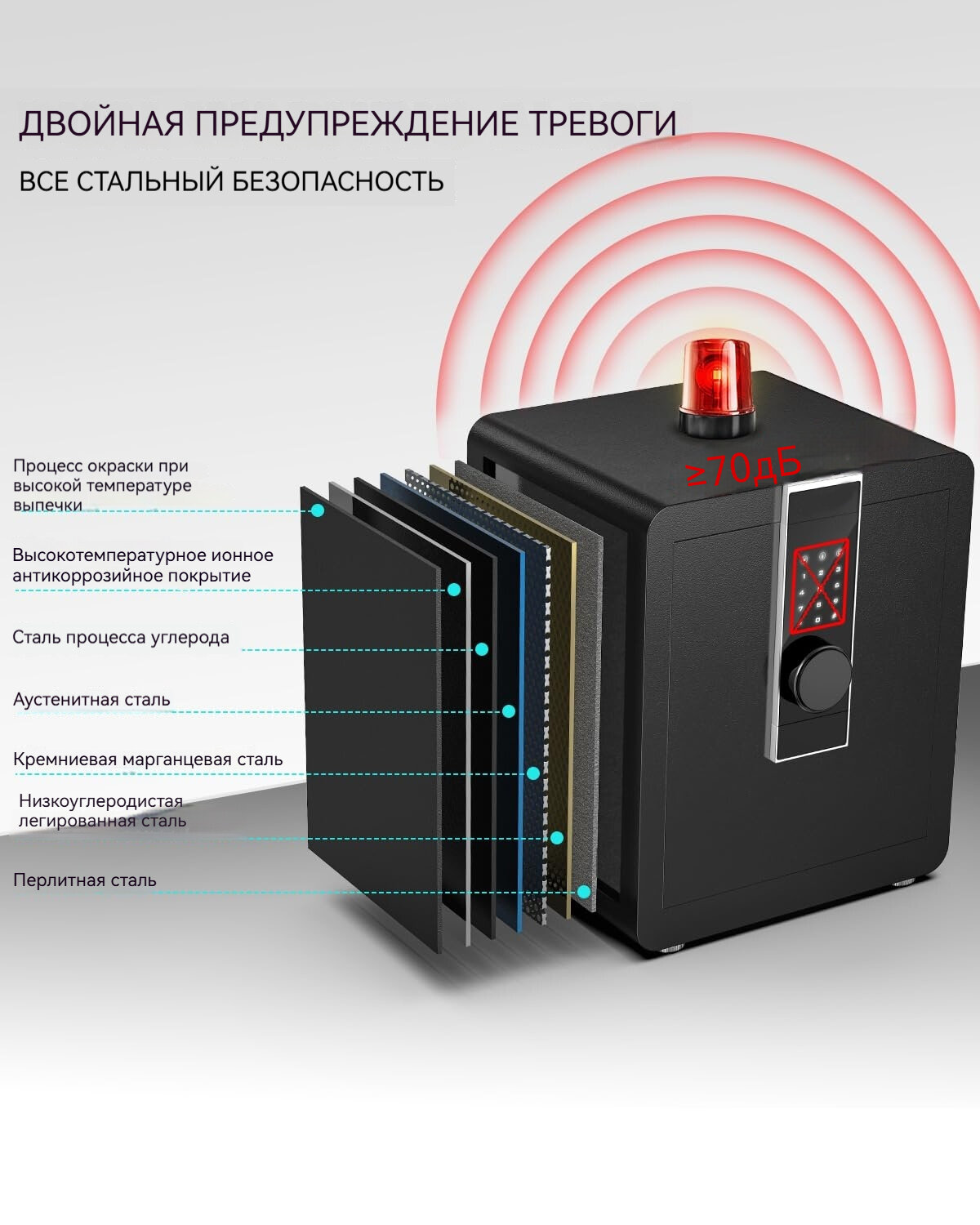 ДВОЙНАЯ ПРЕДУПРЕЖДЕНИЕ ТРЕВОГИ

ВСЕ СТАЛЬНЫЙ БЕЗОПАСНОСТЬ

≥70дБ

Процесс окраски при высокой температуре выпечки

Высокотемпературное ионное антикоррозийное покрытие

Сталь процесса углерода

Аустенитная сталь

Кремниевая марганцевая сталь

Низкоуглеродистая легированная сталь

Перлитная сталь