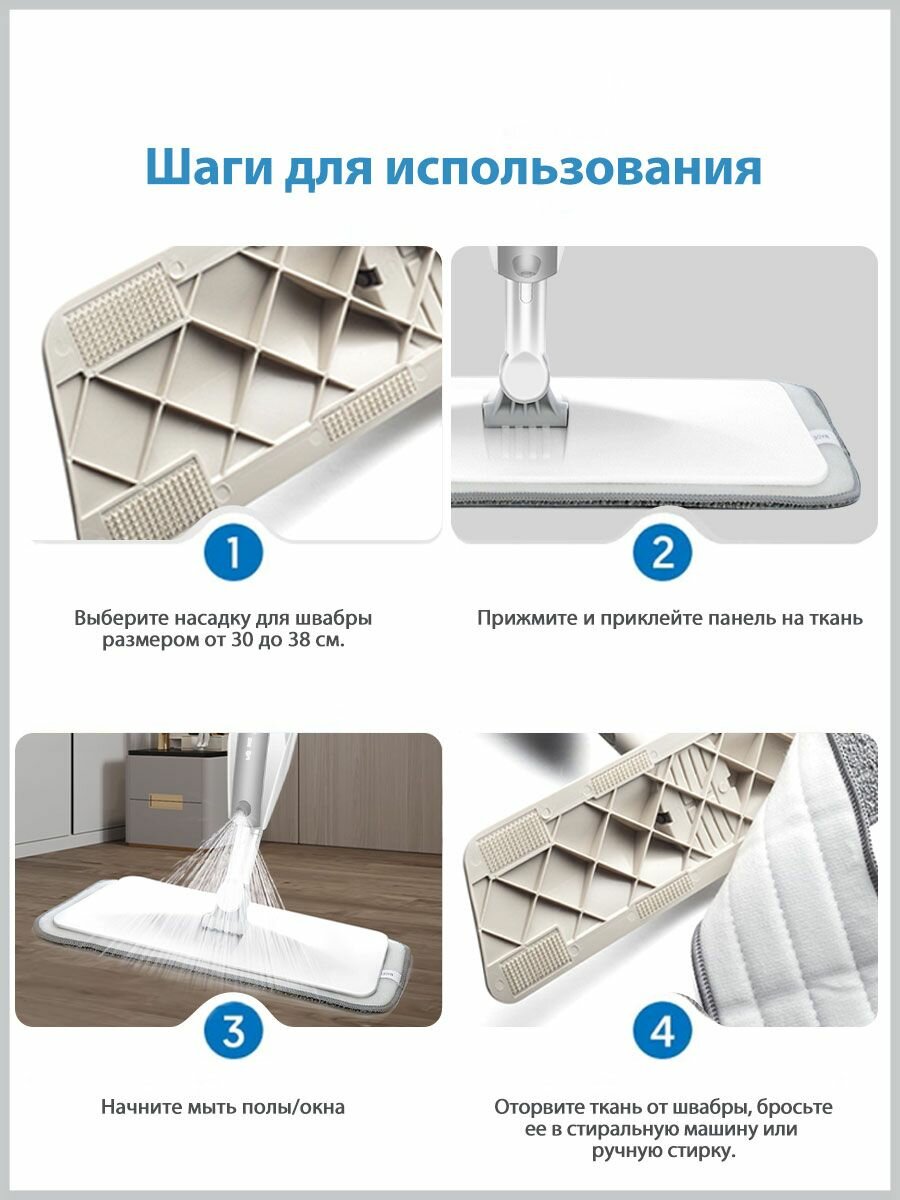 Шаги для использования

1

Выберите насадку для швабры размером от 30 до 38 см.

2

Прижмите и приклейте панель на ткань

3

Начните мыть полы/окна

4

Оторвите ткань от швабры, бросьте ее в стиральную машину или ручную стирку.