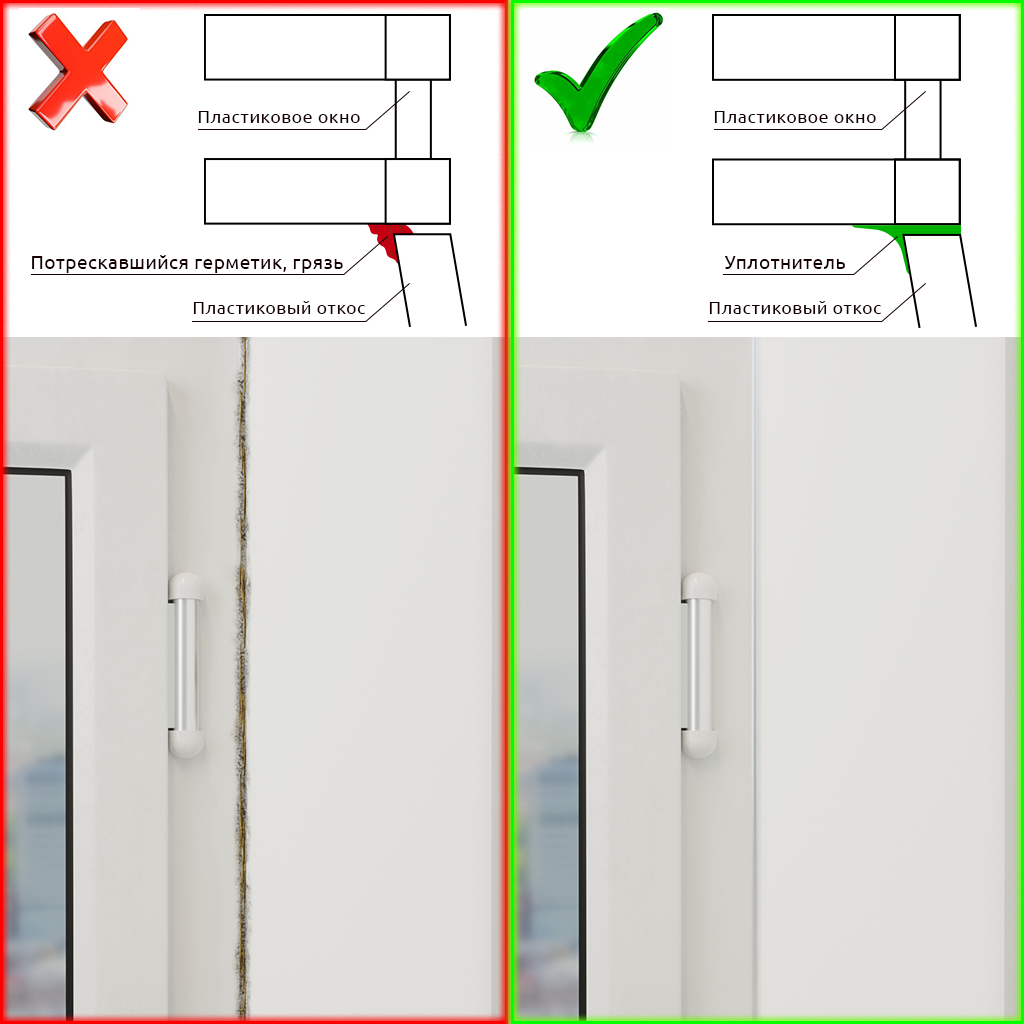 Пластиковое окно

Потрескавшийся герметик, грязь

Пластиковый откос

Пластиковое окно

Уплотнитель

Пластиковый откос