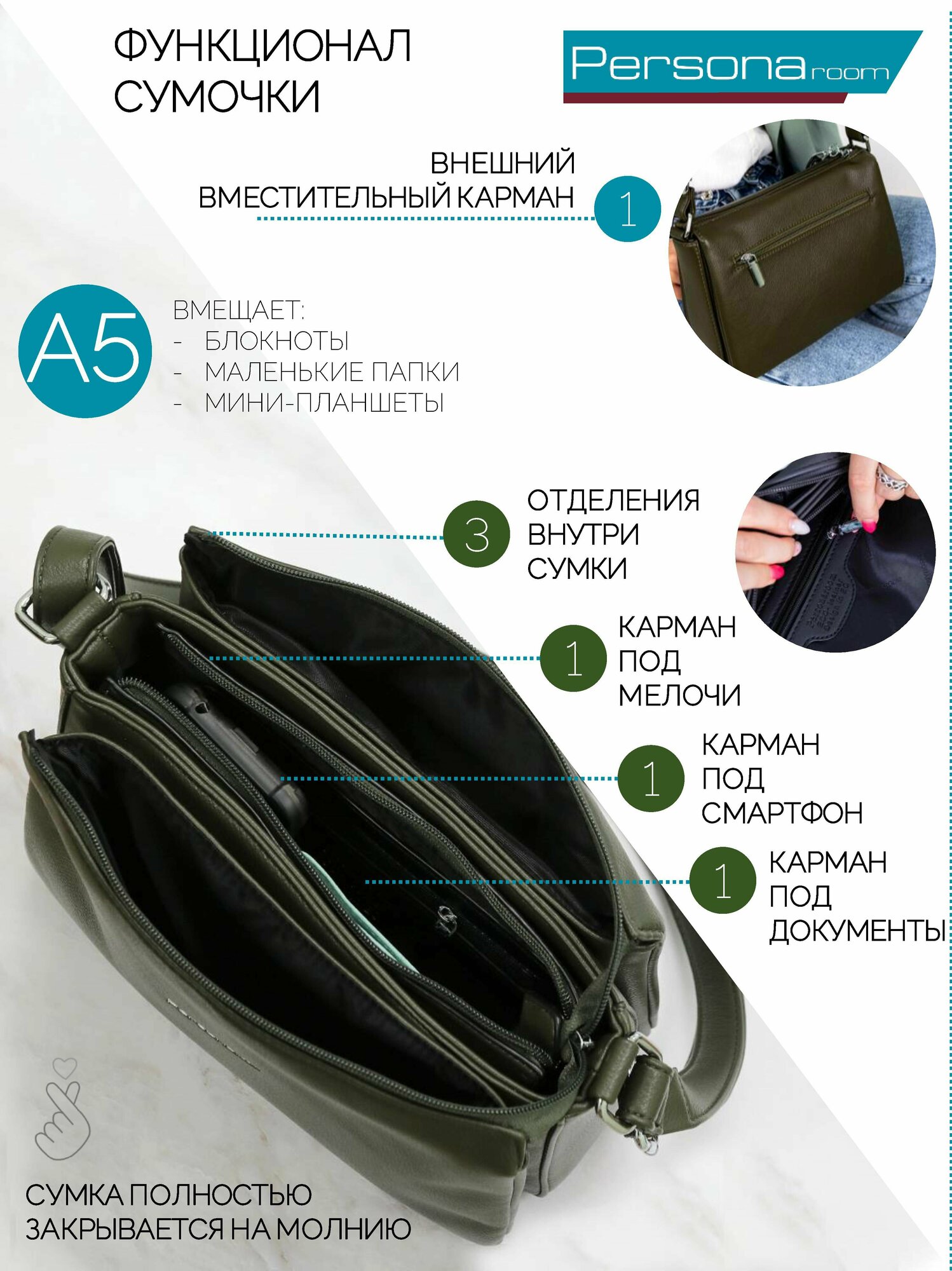 ФУНКЦИОНАЛ СУМОЧКИ

Persona room

ВНЕШНИЙ ВМЕСТИТЕЛЬНЫЙ КАРМАН

1

A5

ВМЕЩАЕТ:
- БЛОКНОТЫ
- МАЛЕНЬКИЕ ПАПКИ
- МИНИ-ПЛАНШЕТЫ

3

ОТДЕЛЕНИЯ ВНУТРИ СУМКИ

1

КАРМАН ПОД МЕЛОЧИ

1

КАРМАН ПОД СМАРТФОН

1

КАРМАН ПОД ДОКУМЕНТЫ

СУМКА ПОЛНОСТЬЮ ЗАКРЫВАЕТСЯ НА МОЛНИЮ