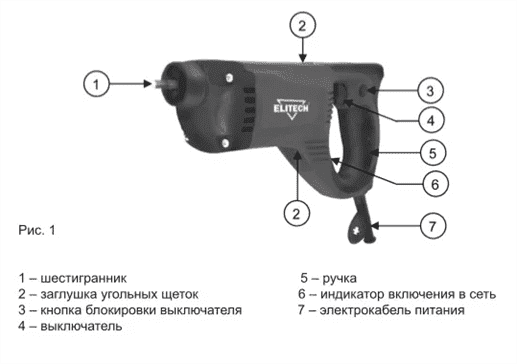 2

1

ELITECH

3

4

5

6

2

7

Рис. 1

1 – шестигранник
2 – заглушка угольных щеток
3 – кнопка блокировки выключателя
4 – выключатель

5 – ручка
6 – индикатор включения в сеть
7 – электрокабель питания