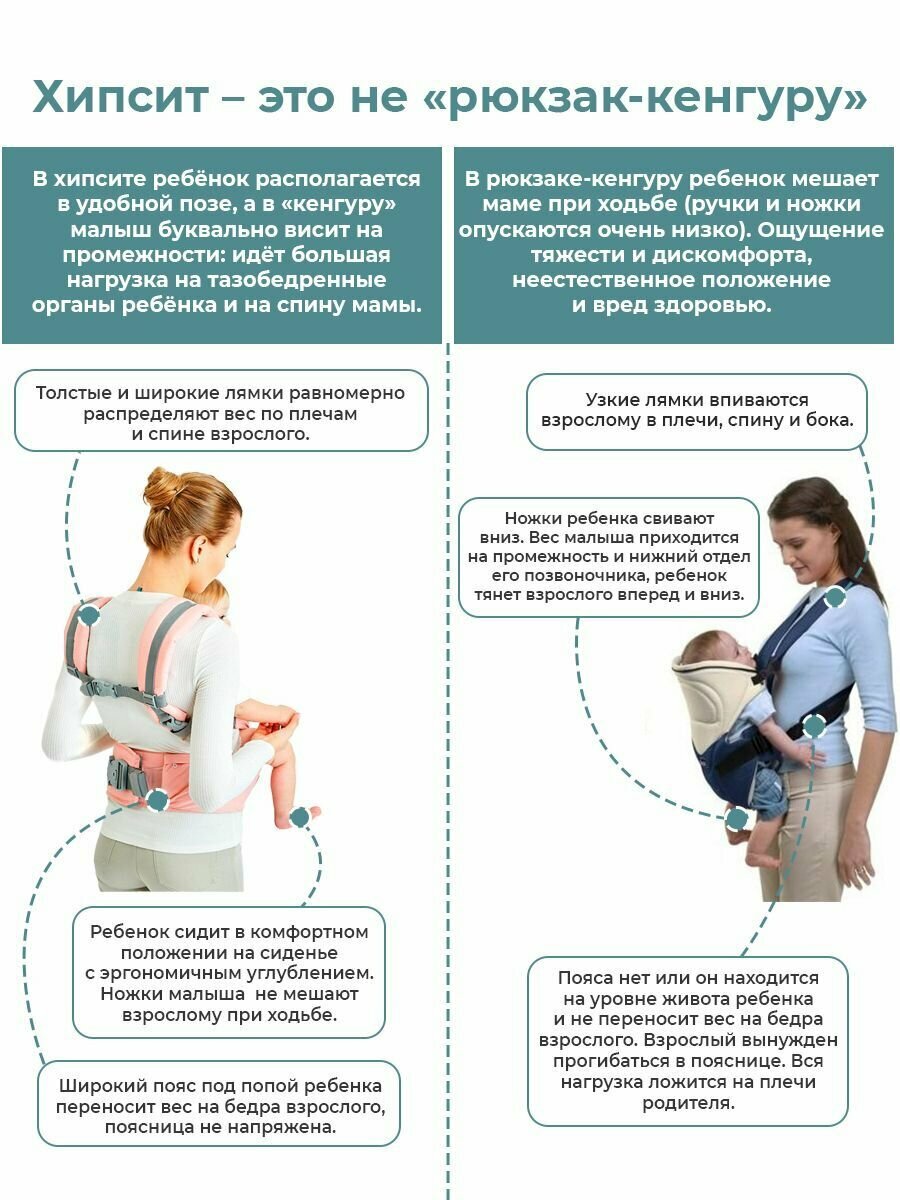 Хипсит – это не «рюкзак-кенгуру»

В хипсите ребёнок располагается в удобной позе, а в «кенгуру» малыш буквально висит на промежности: идёт большая нагрузка на тазобедренные органы ребёнка и на спину мамы.

Толстые и широкие лямки равномерно распределяют вес по плечам и спине взрослого.

Ребенок сидит в комфортном положении на сиденье с эргономичным углублением. Ножки малыша не мешают взрослому при ходьбе.

Широкий пояс под попой ребенка переносит вес на бедра взрослого, поясница не напряжена.

В рюкзаке-кенгуру ребенок мешает маме при ходьбе (ручки и ножки опускаются очень низко). Ощущение тяжести и дискомфорта, неестественное положение и вред здоровью.

Узкие лямки впиваются взрослому в плечи, спину и бока.

Ножки ребенка свивают вниз. Вес малыша приходится на промежность и нижний отдел его позвоночника, ребенок тянет взрослого вперед и вниз.

Пояса нет или он находится на уровне живота ребенка и не переносит вес на бедра взрослого. Взрослый вынужден прогибаться в пояснице. Вся нагрузка ложится на плечи родителя.