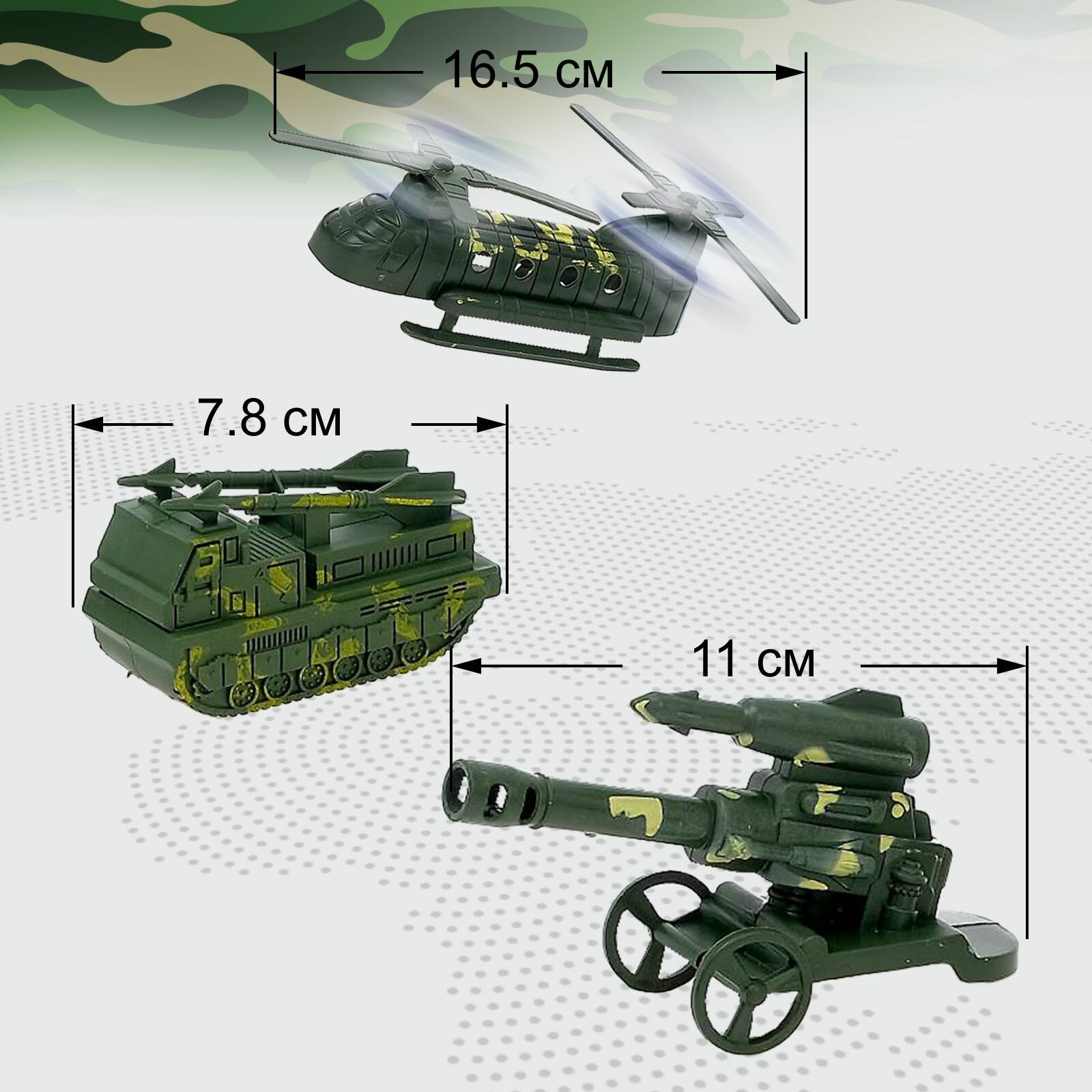 16.5 см

7.8 см

11 см