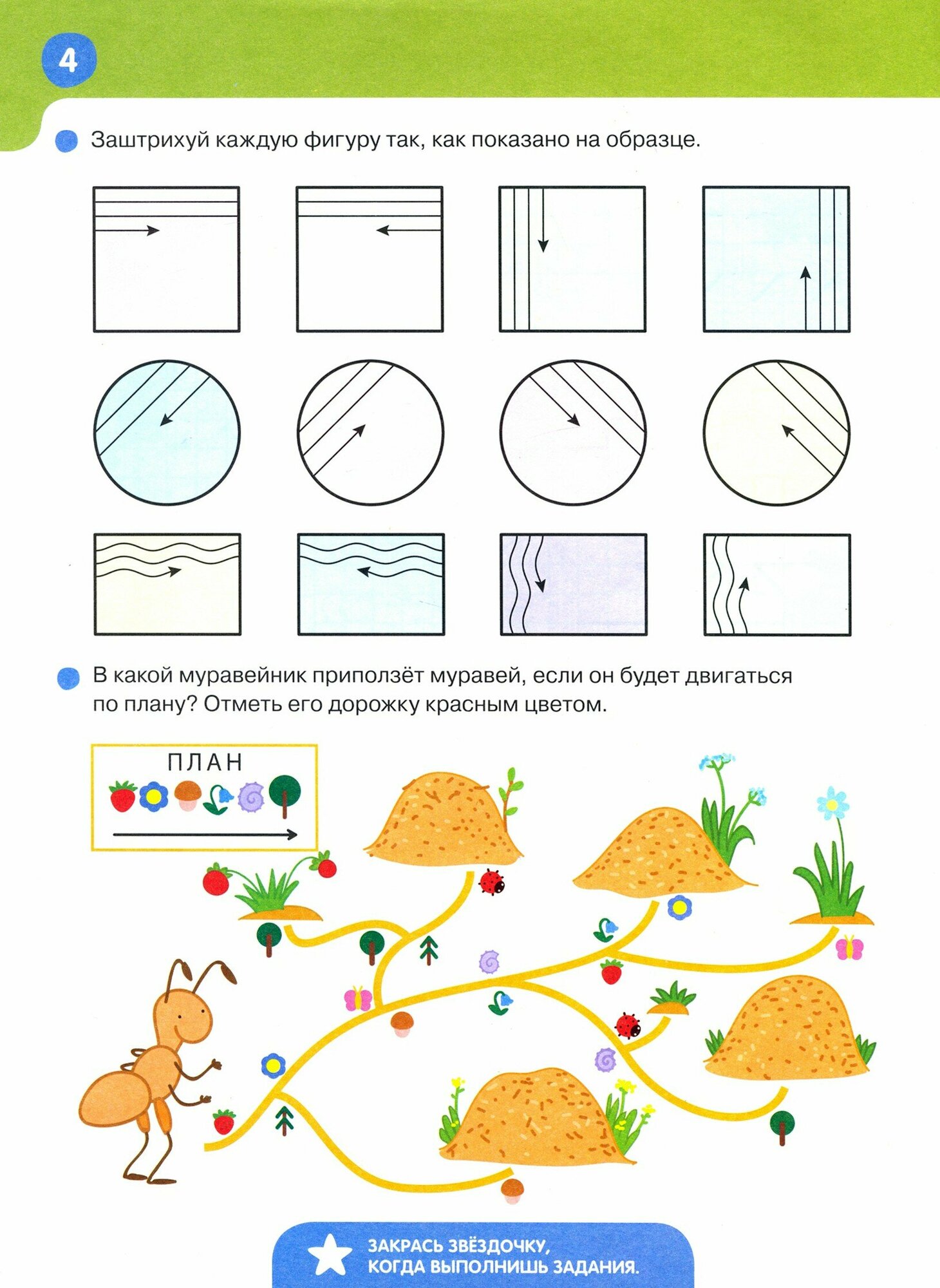 4

Заштрихуй каждую фигуру так, как показано на образце.

В какой муравейник приползёт муравей, если он будет двигаться по плану? Отметь его дорожку красным цветом.

ПЛАН

ЗАКРАСЬ ЗВЁЗДОЧКУ, КОГДА ВЫПОЛНИШЬ ЗАДАНИЯ.