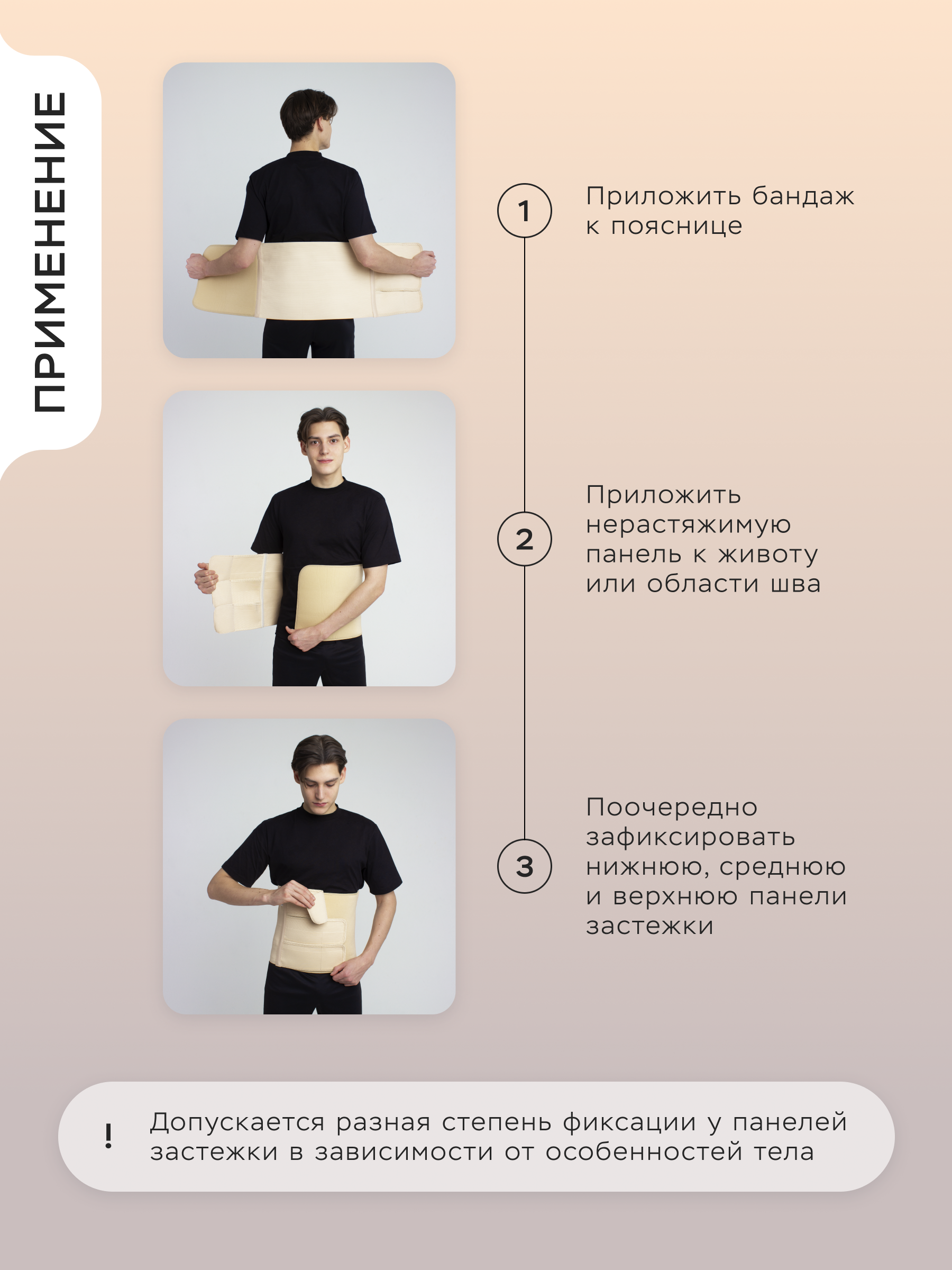 ПРИМЕНЕНИЕ

1 Приложить бандаж к пояснице

2 Приложить нерастяжимую панель к животу или области шва

3 Поочередно зафиксировать нижнюю, среднюю и верхнюю панели застежки

! Допускается разная степень фиксации у панелей застежки в зависимости от особенностей тела