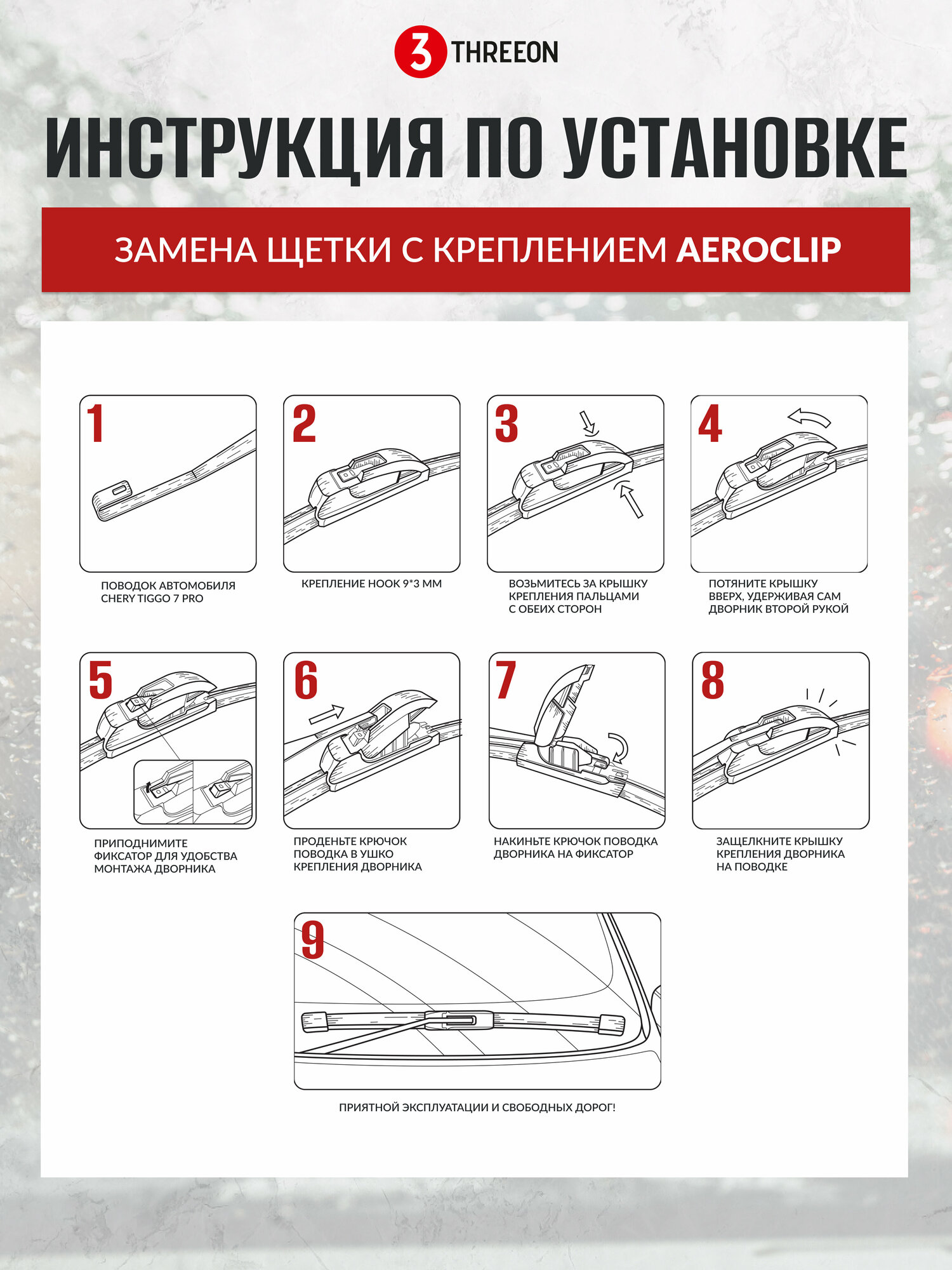 3 THREEON

ИНСТРУКЦИЯ ПО УСТАНОВКЕ

ЗАМЕНА ЩЕТКИ С КРЕПЛЕНИЕМ AEROCLIP

1

ПОВОДОК АВТОМОБИЛЯ CHERY TIGGO 7 PRO

2

КРЕПЛЕНИЕ HOOK 9*3 ММ

3

ВОЗЬМИТЕСЬ ЗА КРЫШКУ КРЕПЛЕНИЯ ПАЛЬЦАМИ С ОБЕИХ СТОРОН

4

ПОТЯНИТЕ КРЫШКУ ВВЕРХ, УДЕРЖИВАЯ САМ ДВОРНИК ВТОРОЙ РУКОЙ

5

ПРИПОДНИМИТЕ ФИКСАТОР ДЛЯ УДОБСТВА МОНТАЖА ДВОРНИКА

6

ПРОДЕНЬТЕ КРЮЧОК ПОВОДКА В УШКО КРЕПЛЕНИЯ ДВОРНИКА

7

НАКИНЬТЕ КРЮЧОК ПОВОДКА ДВОРНИКА НА ФИКСАТОР

8

ЗАЩЕЛКНИТЕ КРЫШКУ КРЕПЛЕНИЯ ДВОРНИКА НА ПОВОДКЕ

9

ПРИЯТНОЙ ЭКСПЛУАТАЦИИ И СВОБОДНЫХ ДОРОГ!