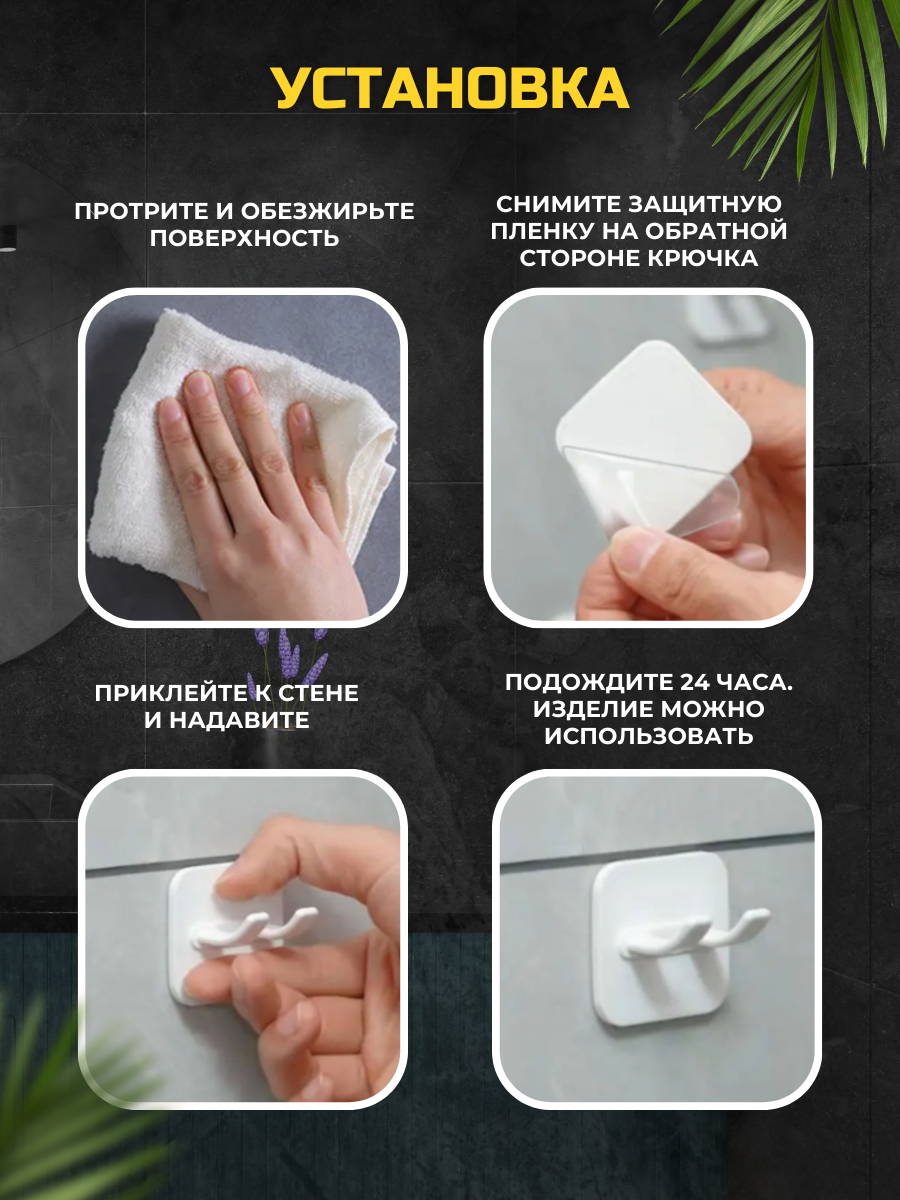 УСТАНОВКА

ПРОТРИТЕ И ОБЕЗЖИРЬТЕ ПОВЕРХНОСТЬ

СНИМИТЕ ЗАЩИТНУЮ ПЛЕНКУ НА ОБРАТНОЙ СТОРОНЕ КРЮЧКА

ПРИКЛЕЙТЕ К СТЕНЕ И НАДАВИТЕ

ПОДОЖДИТЕ 24 ЧАСА. ИЗДЕЛИЕ МОЖНО ИСПОЛЬЗОВАТЬ