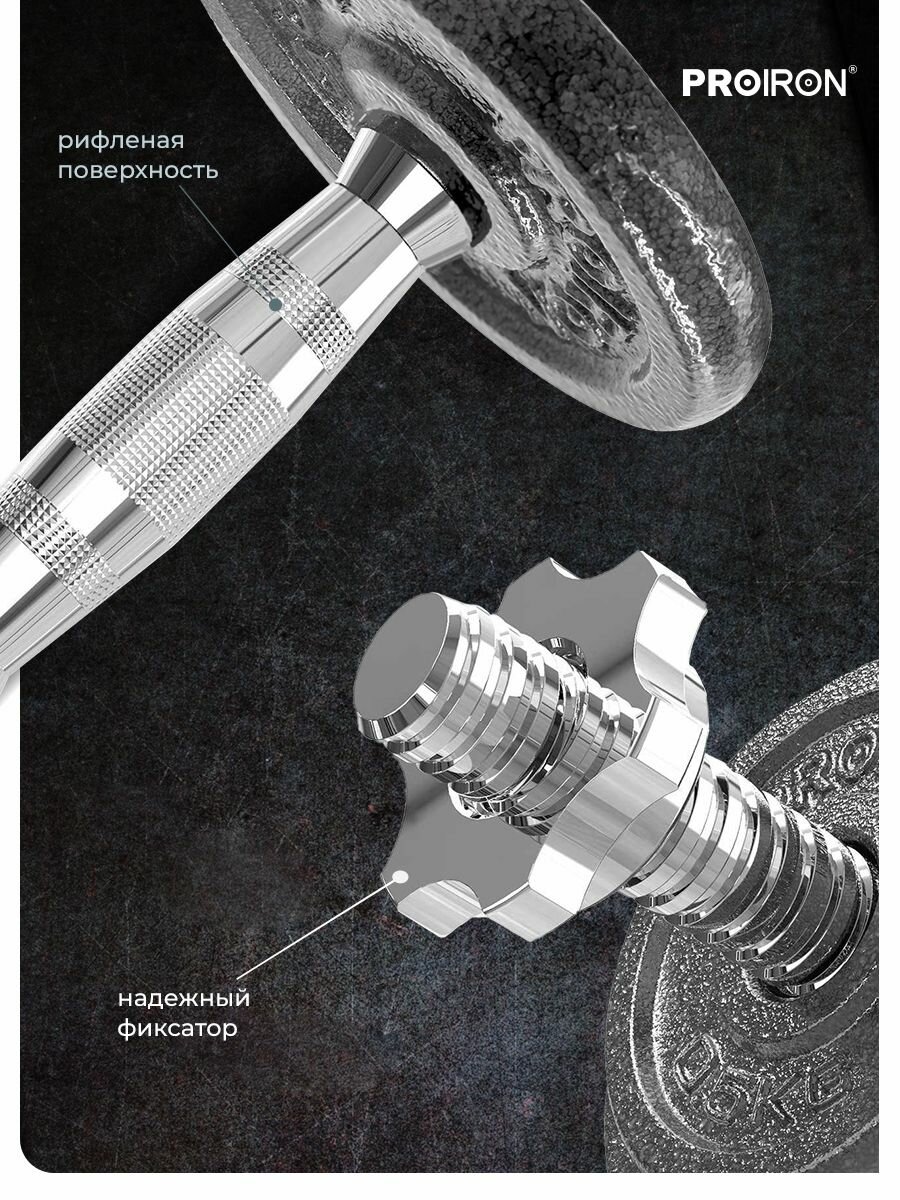 PROIRON®

рифленая поверхность

надежный фиксатор

0.5KG