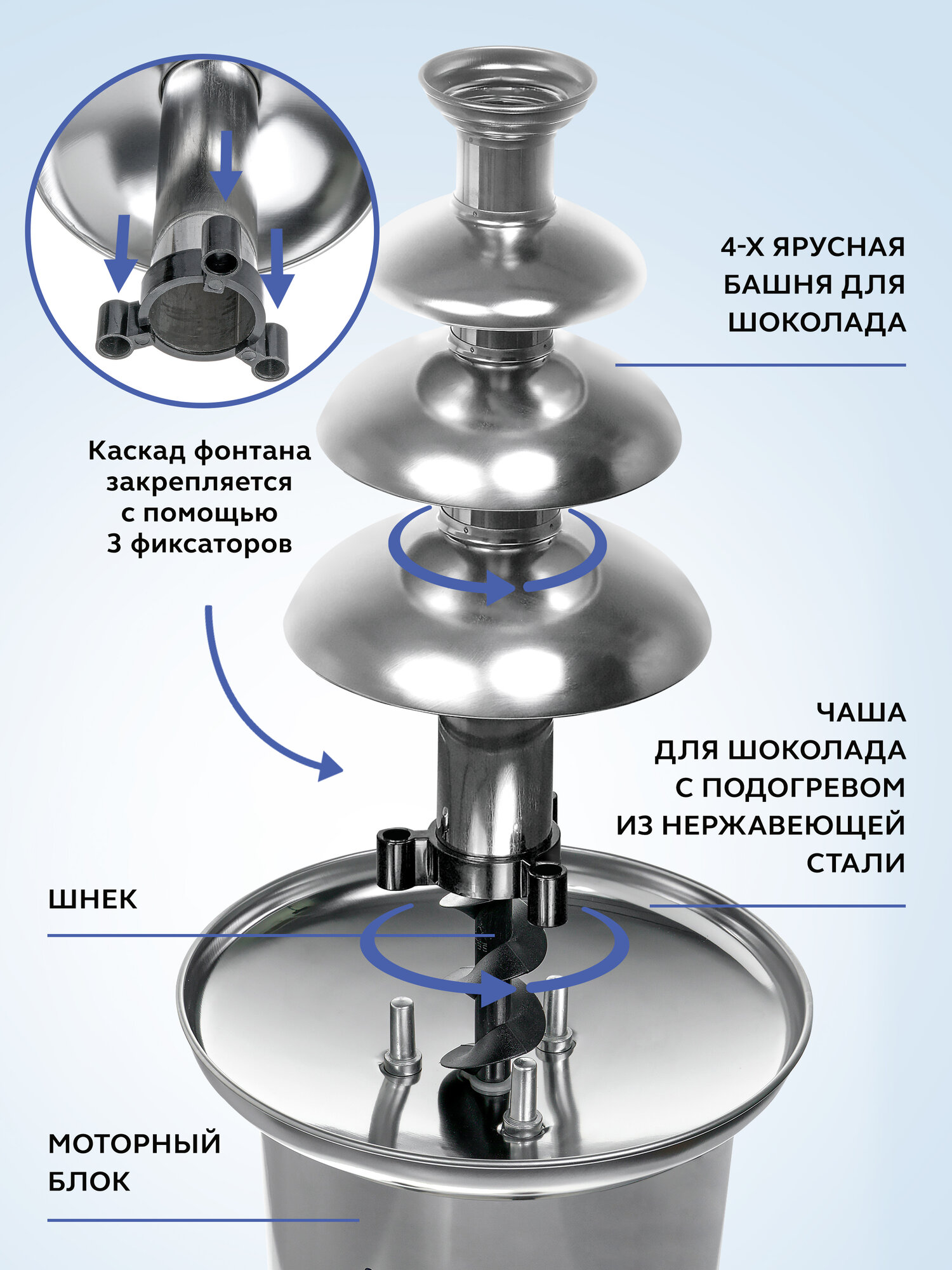 4-Х ЯРУСНАЯ БАШНЯ ДЛЯ ШОКОЛАДА

Каскад фонтана закрепляется с помощью 3 фиксаторов

ЧАША ДЛЯ ШОКОЛАДА С ПОДОГРЕВОМ ИЗ НЕРЖАВЕЮЩЕЙ СТАЛИ

ШНЕК

МОТОРНЫЙ БЛОК