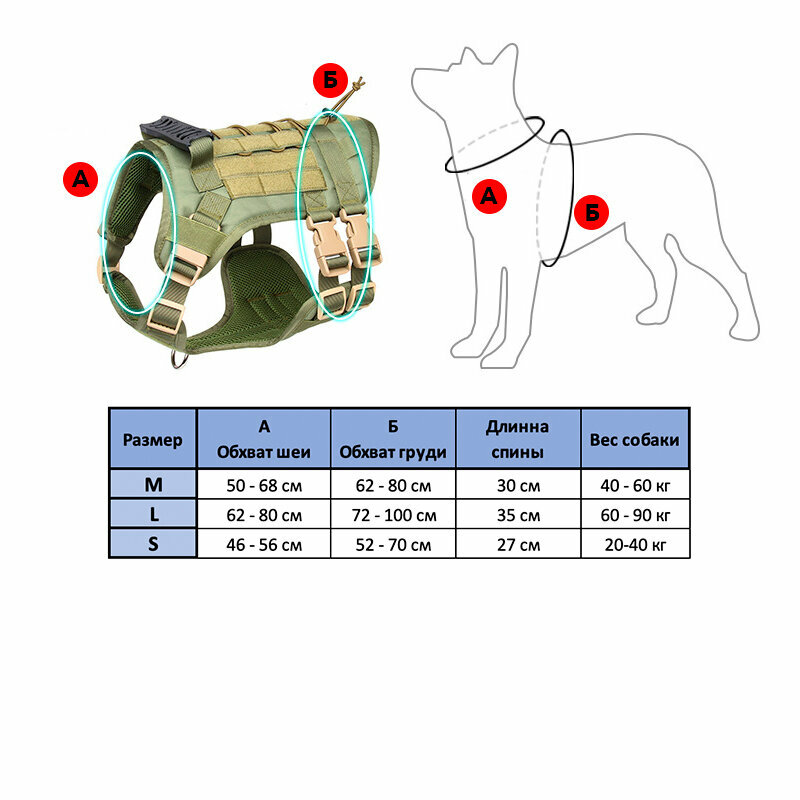 Б

А

А

Б

| Размер | А Обхват шеи | Б Обхват груди | Длинна спины | Вес собаки |
|---|---|---|---|---|
| M | 50 - 68 см | 62 - 80 см | 30 см | 40 - 60 кг |
| L | 62 - 80 см | 72 - 100 см | 35 см | 60 - 90 кг |
| S | 46 - 56 см | 52 - 70 см | 27 см | 20-40 кг |