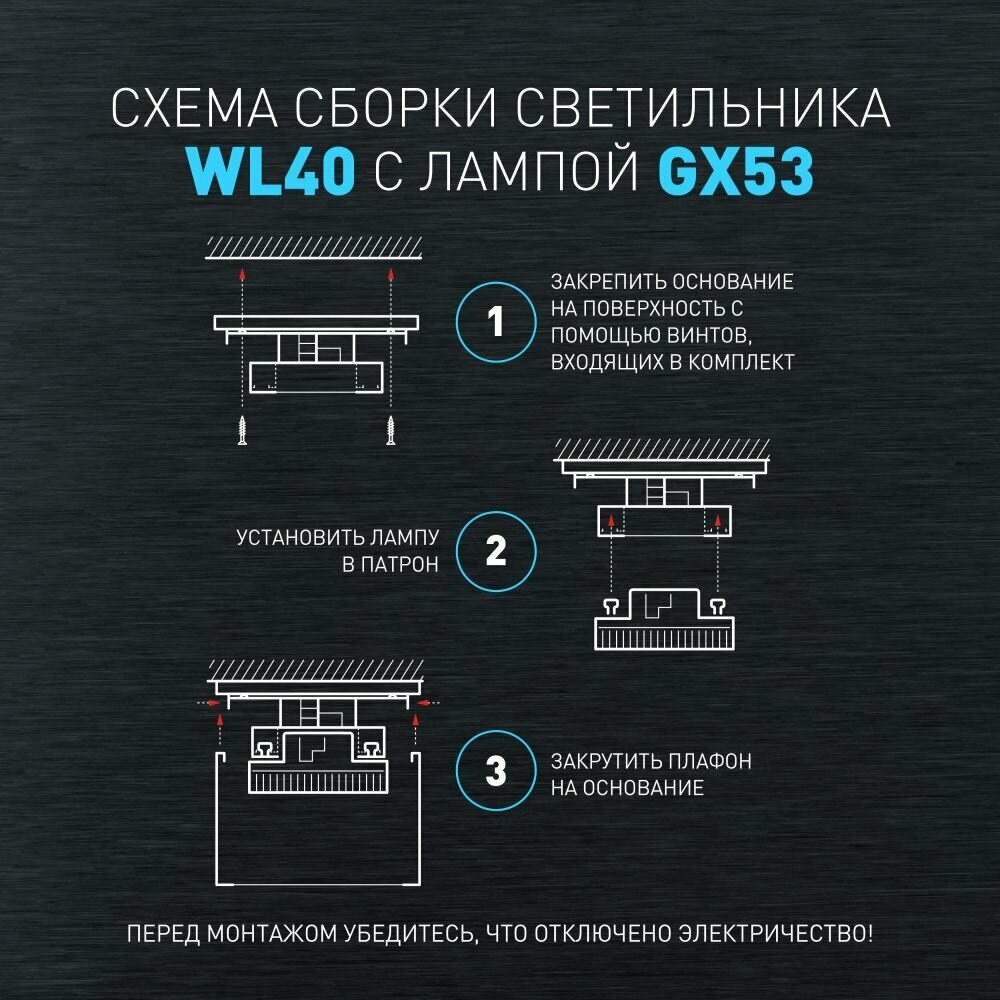 СХЕМА СБОРКИ СВЕТИЛЬНИКА
WL40 С ЛАМПОЙ GX53

1

ЗАКРЕПИТЬ ОСНОВАНИЕ НА ПОВЕРХНОСТЬ С ПОМОЩЬЮ ВИНТОВ, ВХОДЯЩИХ В КОМПЛЕКТ

УСТАНОВИТЬ ЛАМПУ В ПАТРОН

2

3

ЗАКРУТИТЬ ПЛАФОН НА ОСНОВАНИЕ

ПЕРЕД МОНТАЖОМ УБЕДИТЕСЬ, ЧТО ОТКЛЮЧЕНО ЭЛЕКТРИЧЕСТВО!