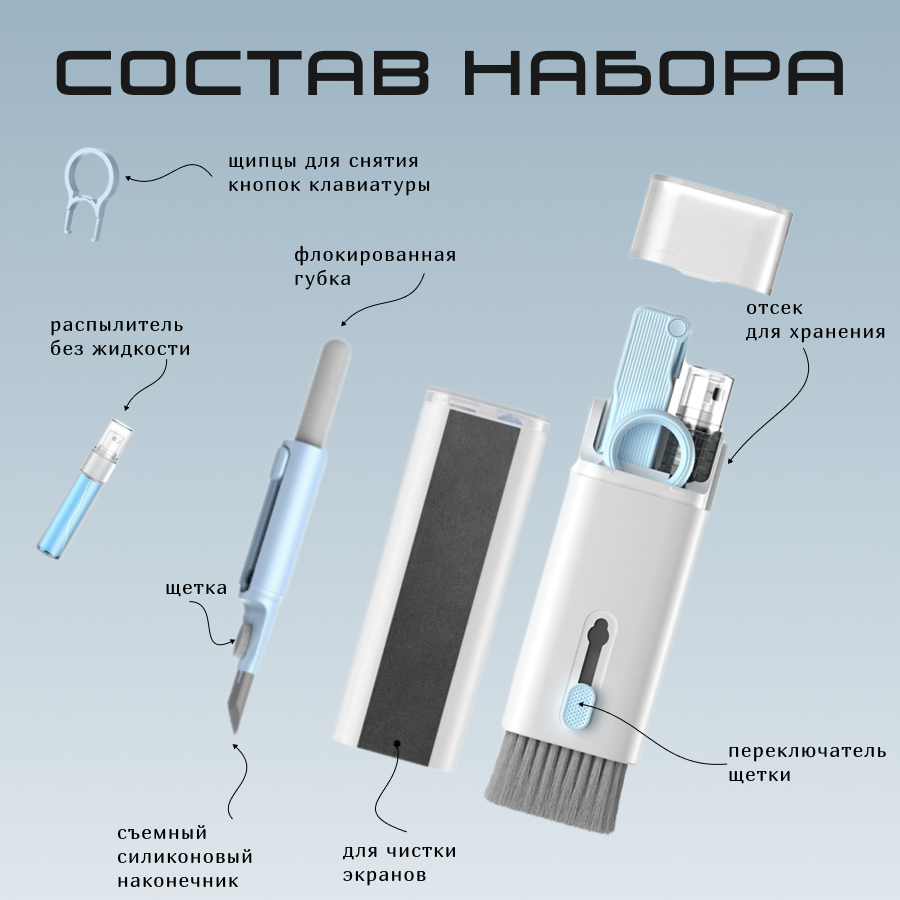 СОСТАВ НАБОРА

щипцы для снятия кнопок клавиатуры

флокированная губка

распылитель без жидкости

отсек для хранения

щетка

переключатель щетки

съемный силиконовый наконечник

для чистки экранов